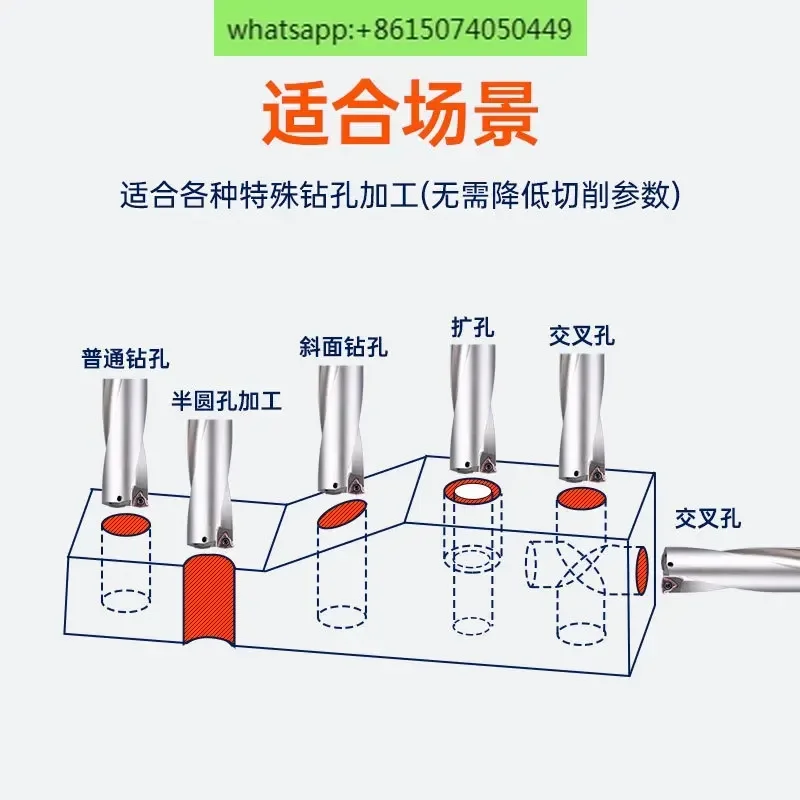 whatsapp:+8615074050449

适合场景

适合各种特殊钻孔加工(无需降低切削参数)

普通钻孔

半圆孔加工

斜面钻孔

扩孔

交叉孔

交叉孔