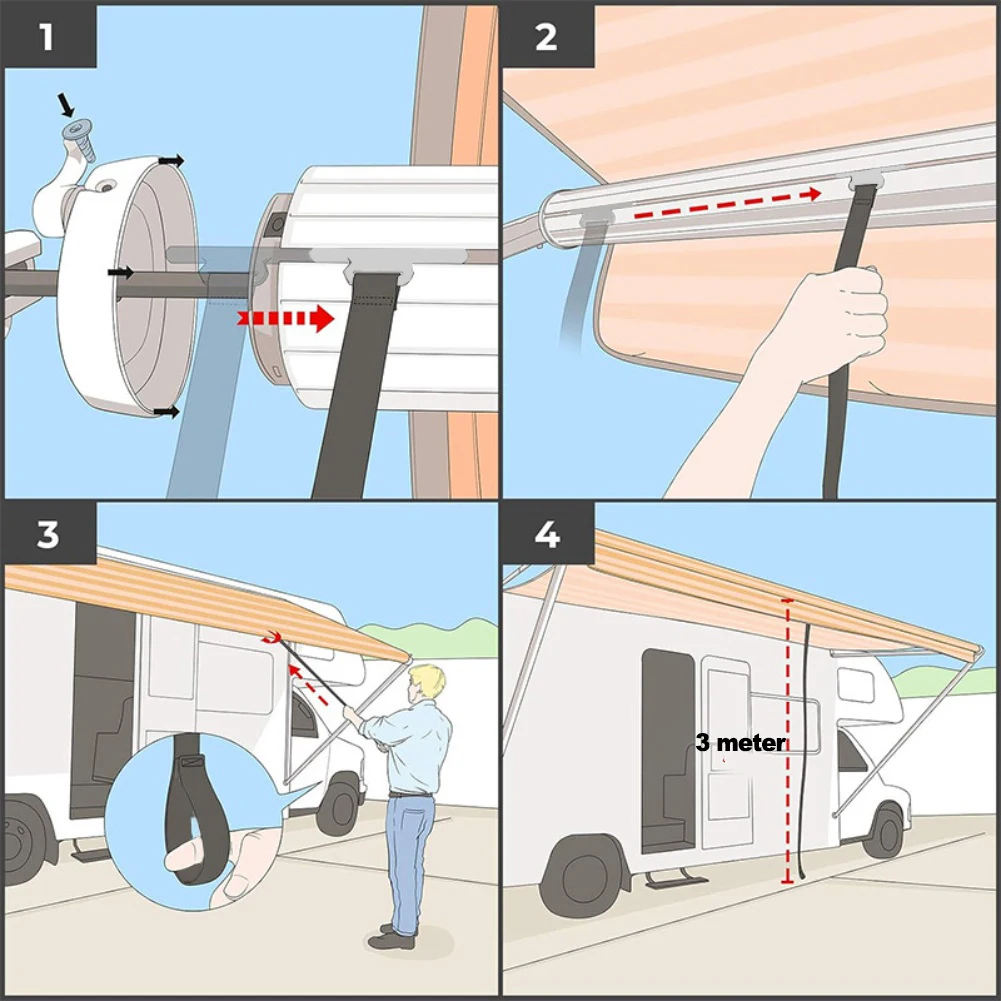 1

2

3

4

3 meter