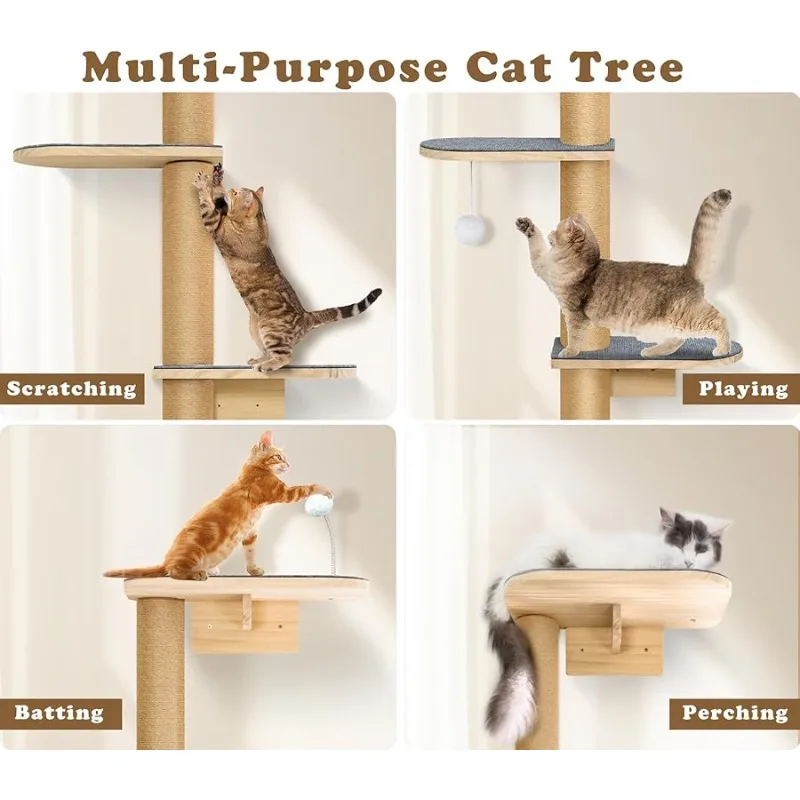 Multi-Purpose Cat Tree

Scratching

Playing

Batting

Perching