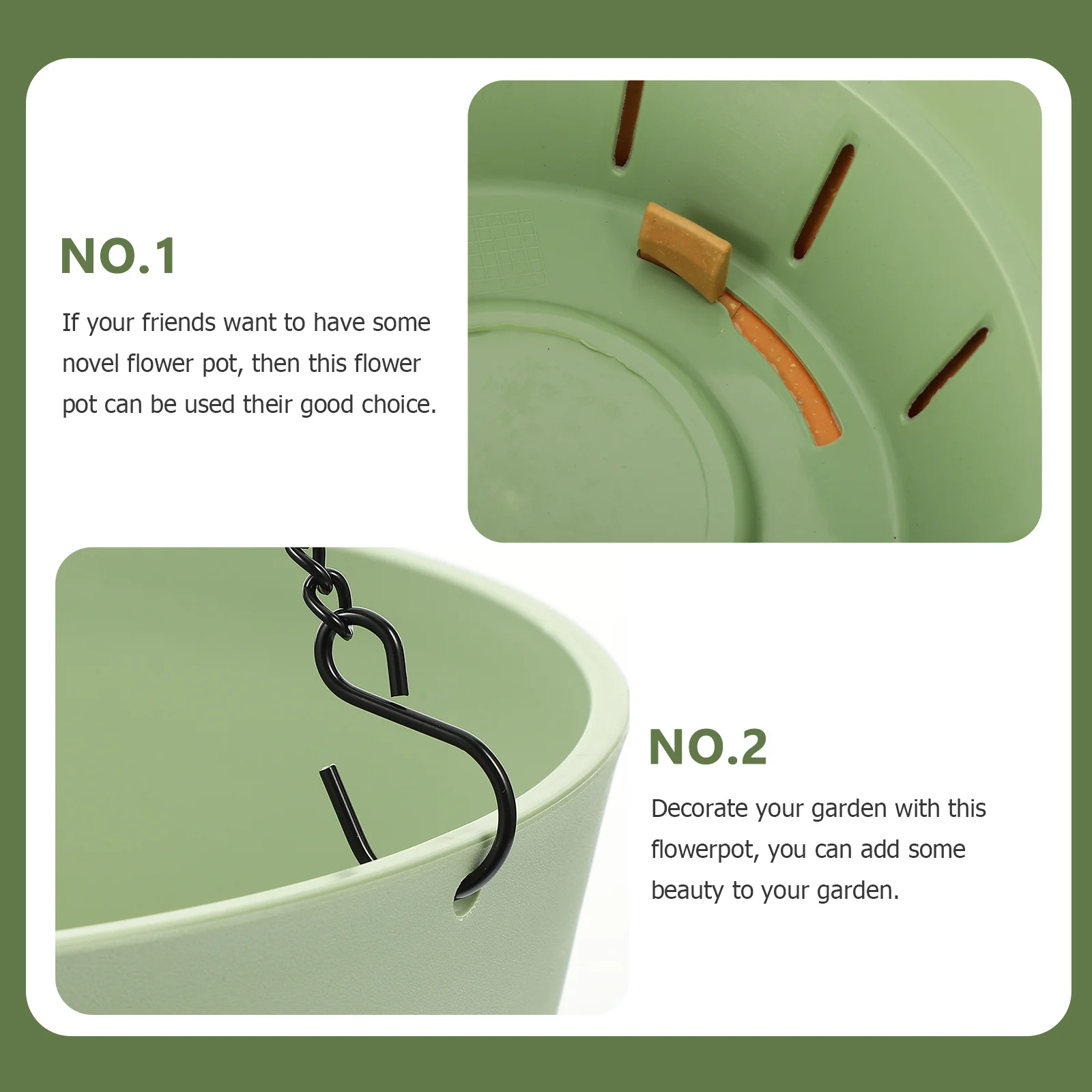 NO.1

If your friends want to have some novel flower pot, then this flower pot can be used their good choice.

NO.2

Decorate your garden with this flowerpot, you can add some beauty to your garden.