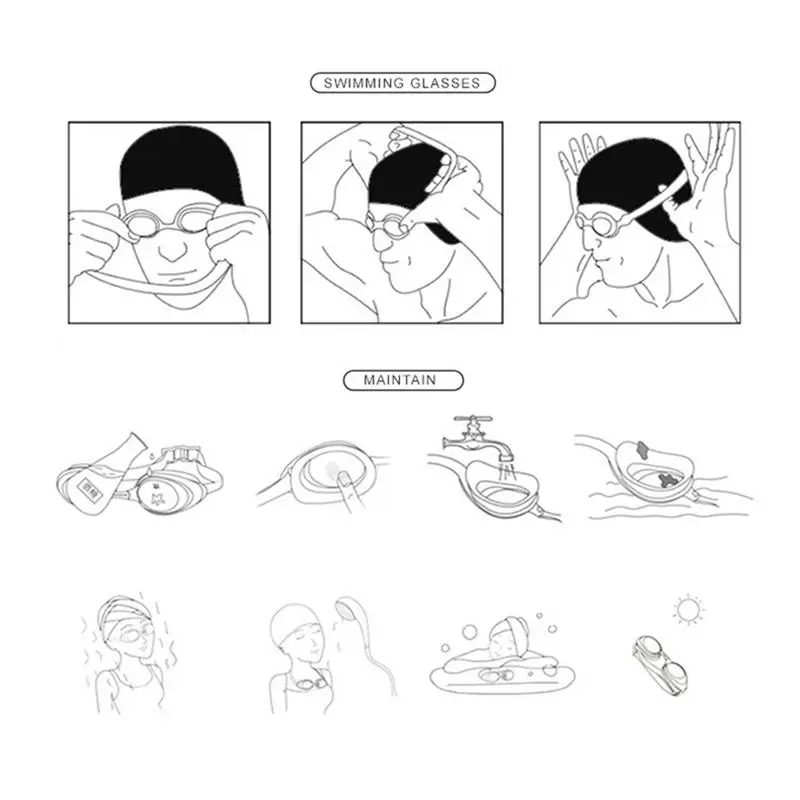 SWIMMING GLASSES

MAINTAIN