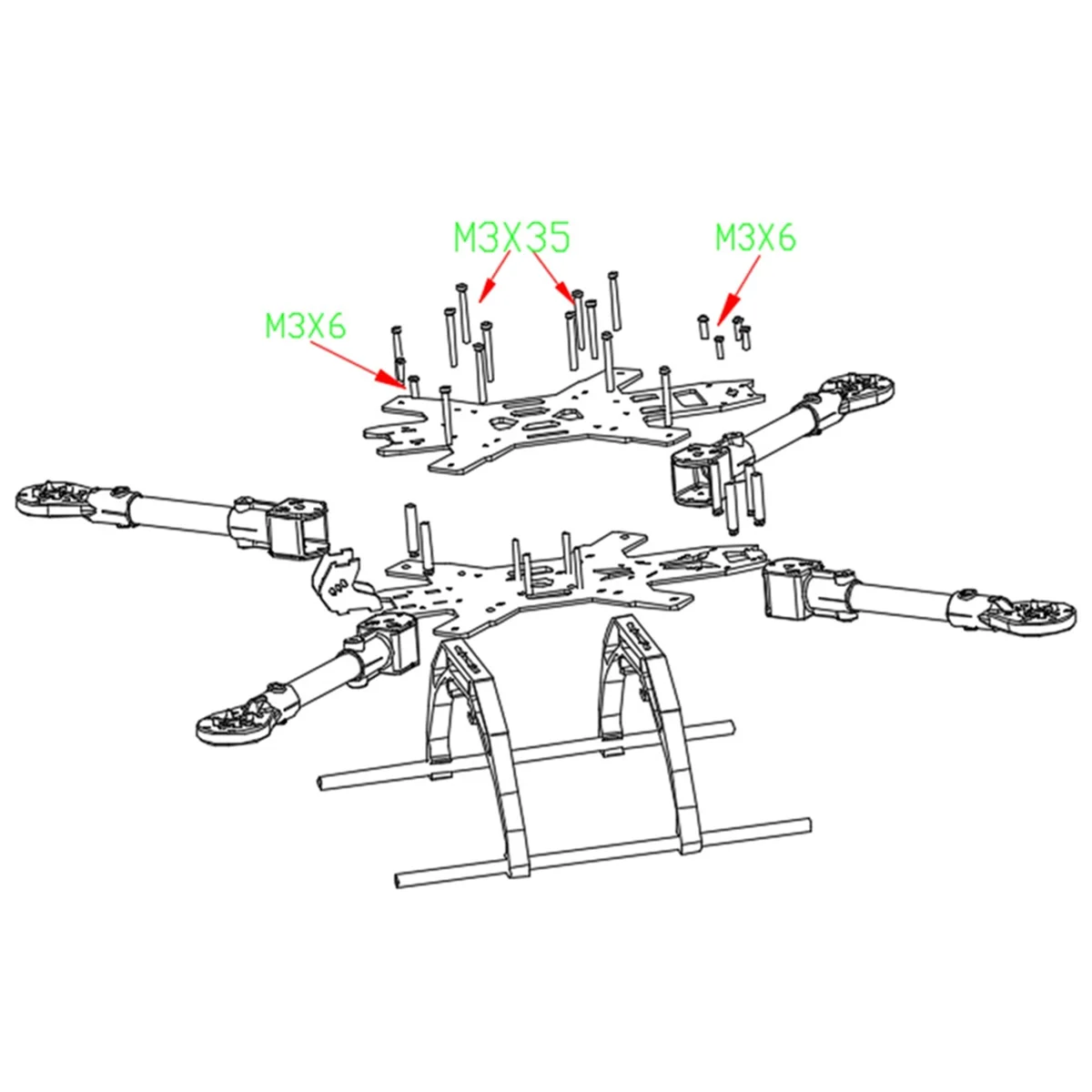 M3X35

M3X6

M3X6