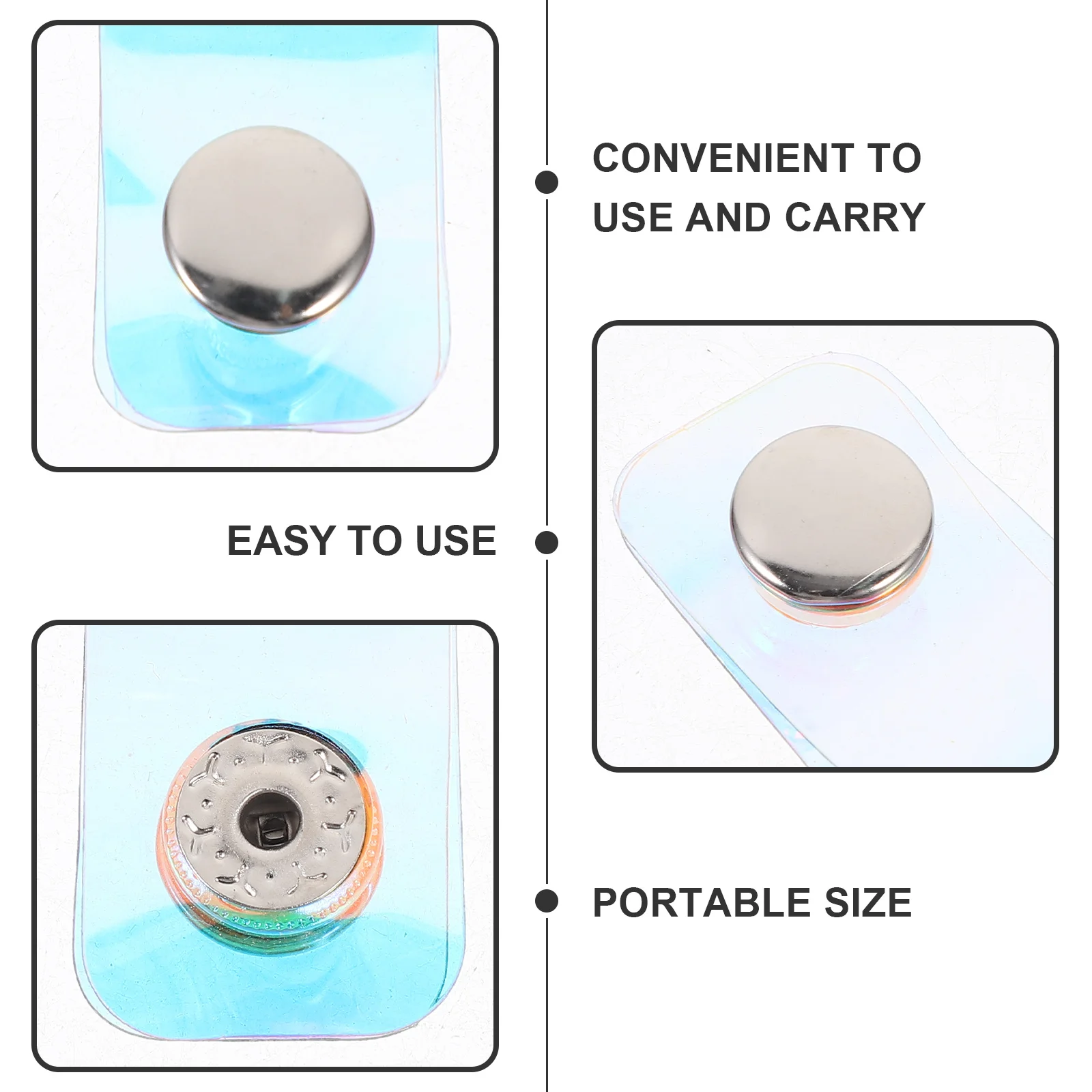 CONVENIENT TO USE AND CARRY

EASY TO USE

PORTABLE SIZE