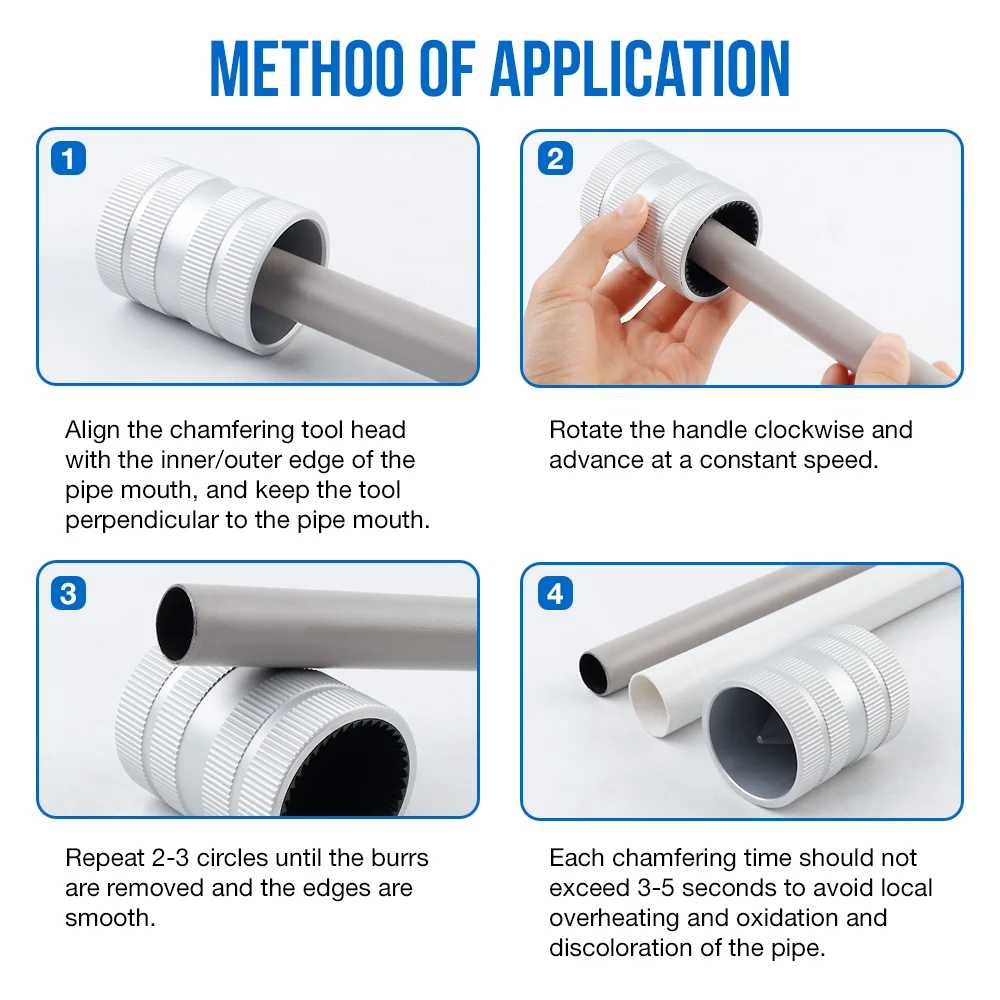 METHOO OF APPLICATION

1

Align the chamfering tool head with the inner/outer edge of the pipe mouth, and keep the tool perpendicular to the pipe mouth.

2

Rotate the handle clockwise and advance at a constant speed.

3

Repeat 2-3 circles until the burrs are removed and the edges are smooth.

4

Each chamfering time should not exceed 3-5 seconds to avoid local overheating and oxidation and discoloration of the pipe.