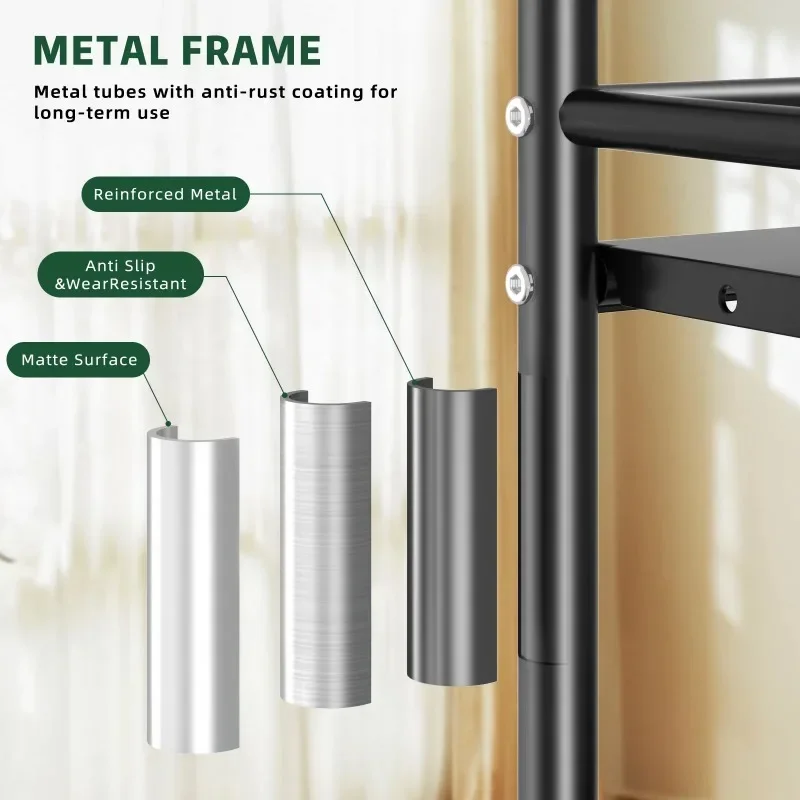 METAL FRAME

Metal tubes with anti-rust coating for long-term use

Reinforced Metal

Anti Slip &WearResistant

Matte Surface