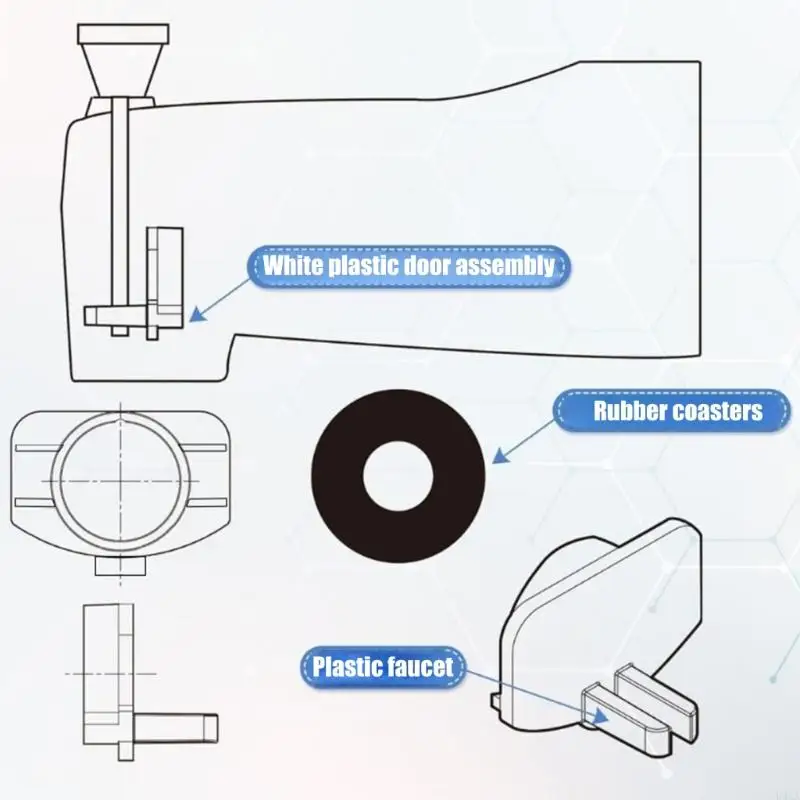 White plastic door assembly

Rubber coasters

Plastic faucet