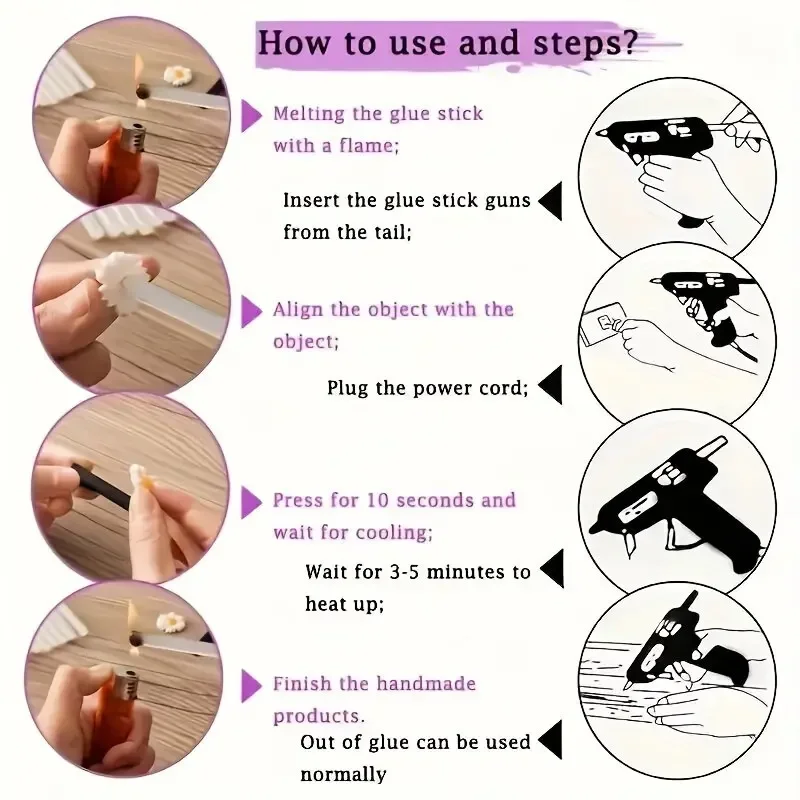 How to use and steps?

Melting the glue stick with a flame;

Insert the glue stick guns from the tail;

Align the object with the object;

Plug the power cord;

Press for 10 seconds and wait for cooling;

Wait for 3-5 minutes to heat up;

Finish the handmade products.

Out of glue can be used normally