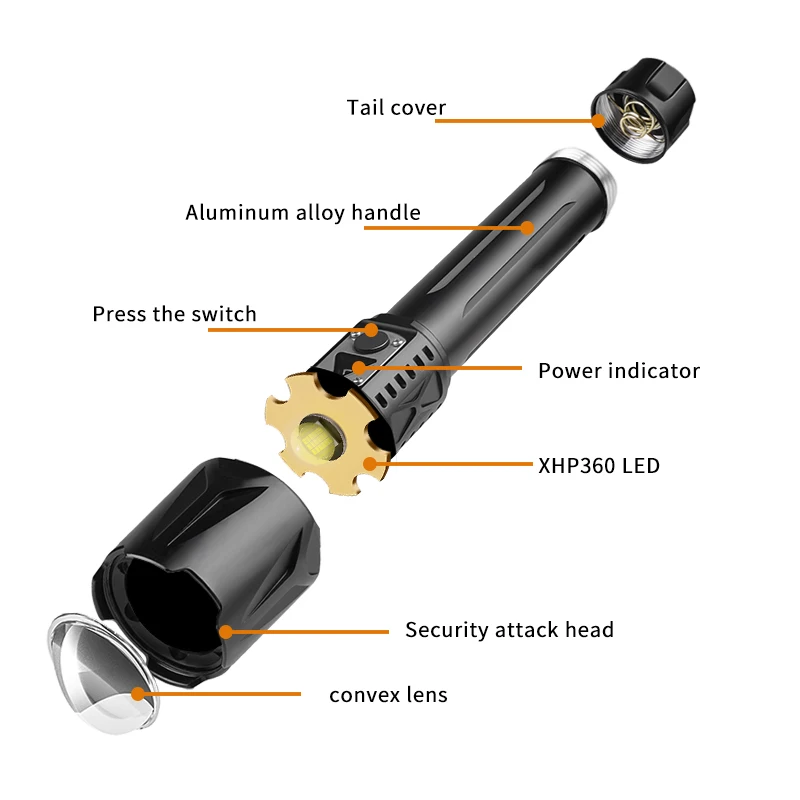 Tail cover

Aluminum alloy handle

Press the switch

Power indicator

XHP360 LED

Security attack head

convex lens