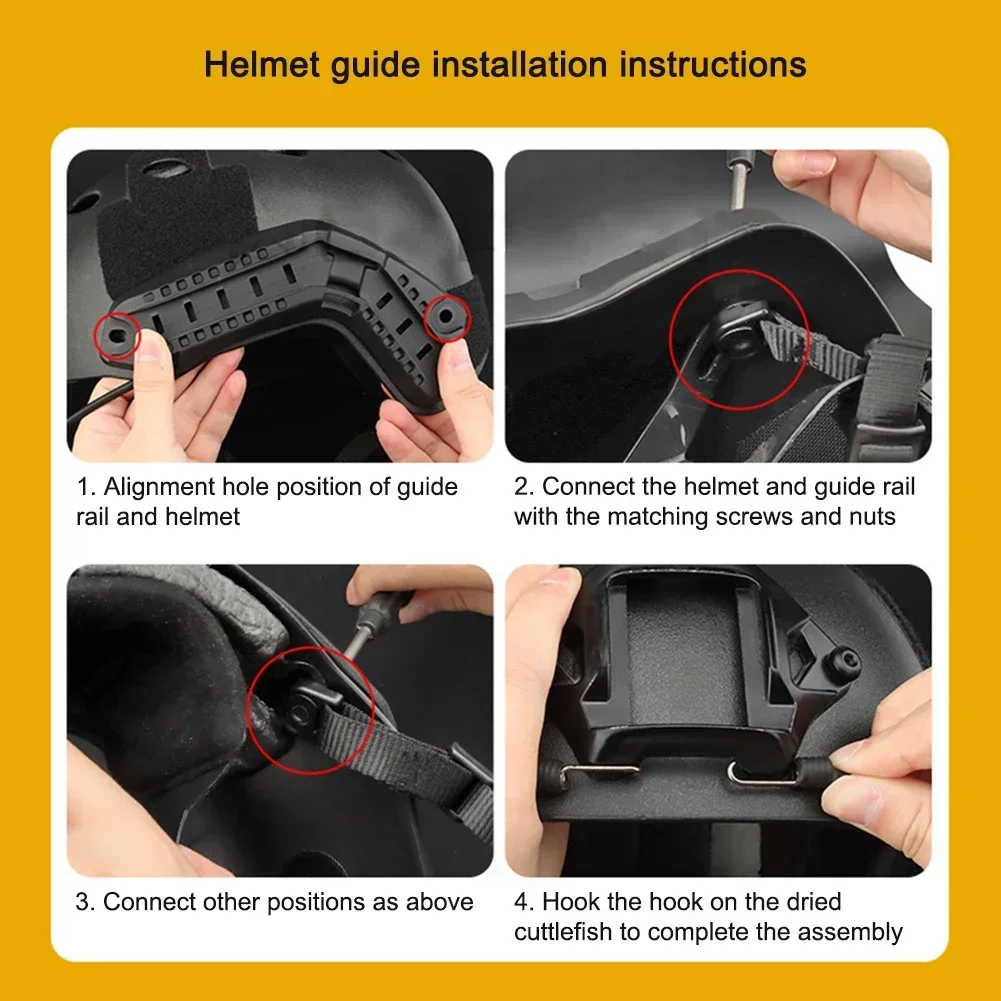 Helmet guide installation instructions

1. Alignment hole position of guide rail and helmet

2. Connect the helmet and guide rail with the matching screws and nuts

3. Connect other positions as above

4. Hook the hook on the dried cuttlefish to complete the assembly