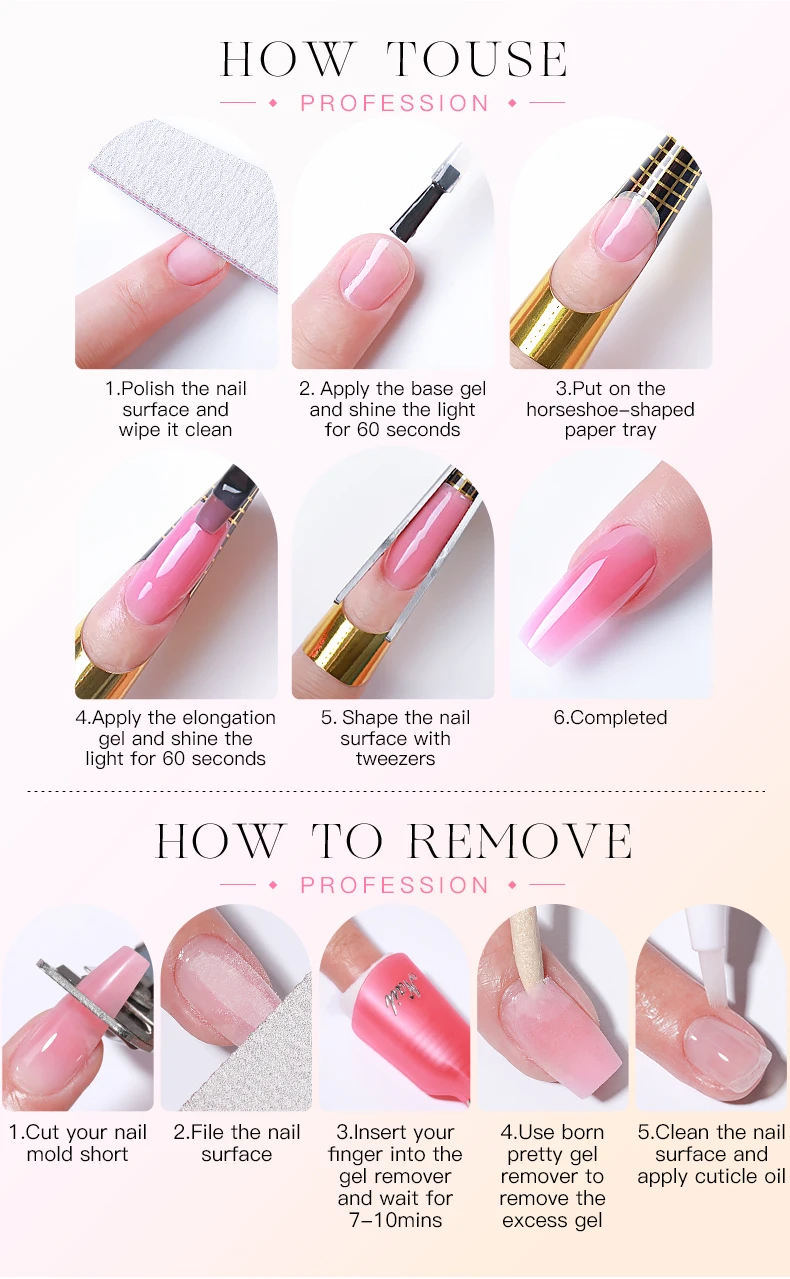 HOW TOUSE

PROFESSION

1.Polish the nail surface and wipe it clean

2. Apply the base gel and shine the light for 60 seconds

3.Put on the horseshoe-shaped paper tray

4.Apply the elongation gel and shine the light for 60 seconds

5. Shape the nail surface with tweezers

6.Completed

HOW TO REMOVE

PROFESSION

1.Cut your nail mold short

2.File the nail surface

3.Insert your finger into the gel remover and wait for 7-10mins

4.Use born pretty gel remover to remove the excess gel

5.Clean the nail surface and apply cuticle oil