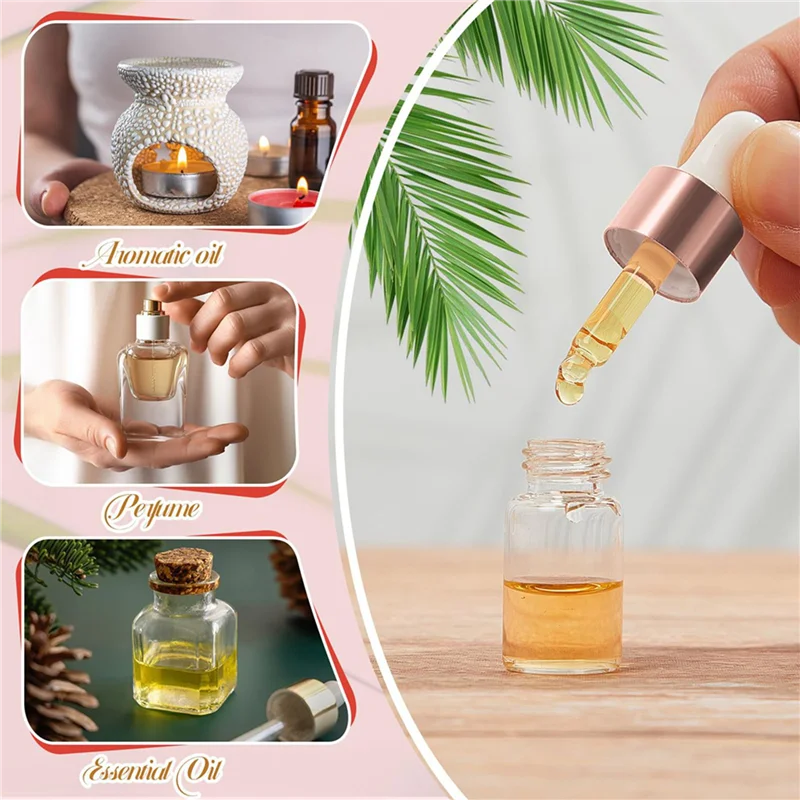 Aromatic oil

Perfume

Essential Oil