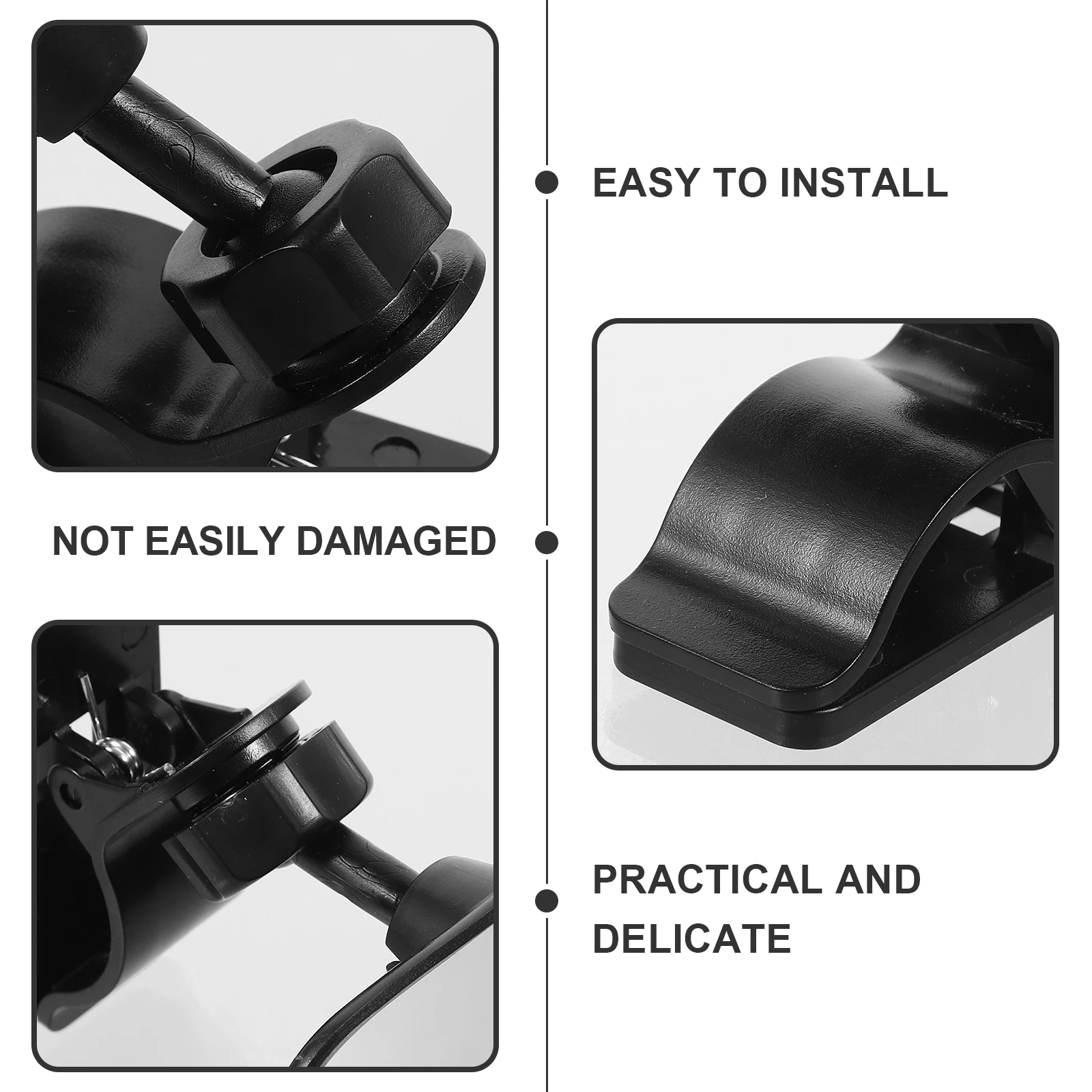 EASY TO INSTALL

NOT EASILY DAMAGED

PRACTICAL AND DELICATE