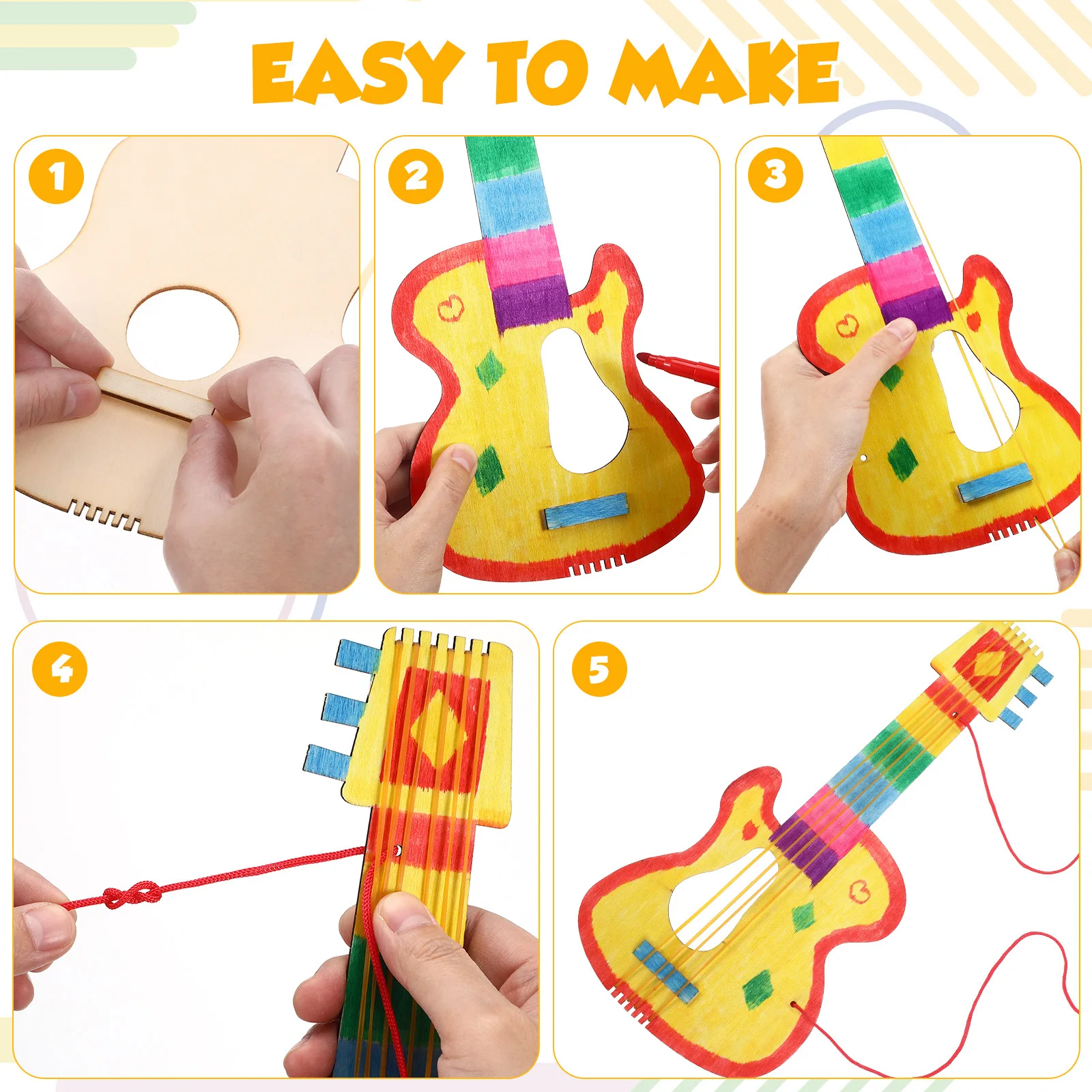 EASY TO MAKE

1

2

3

4

5