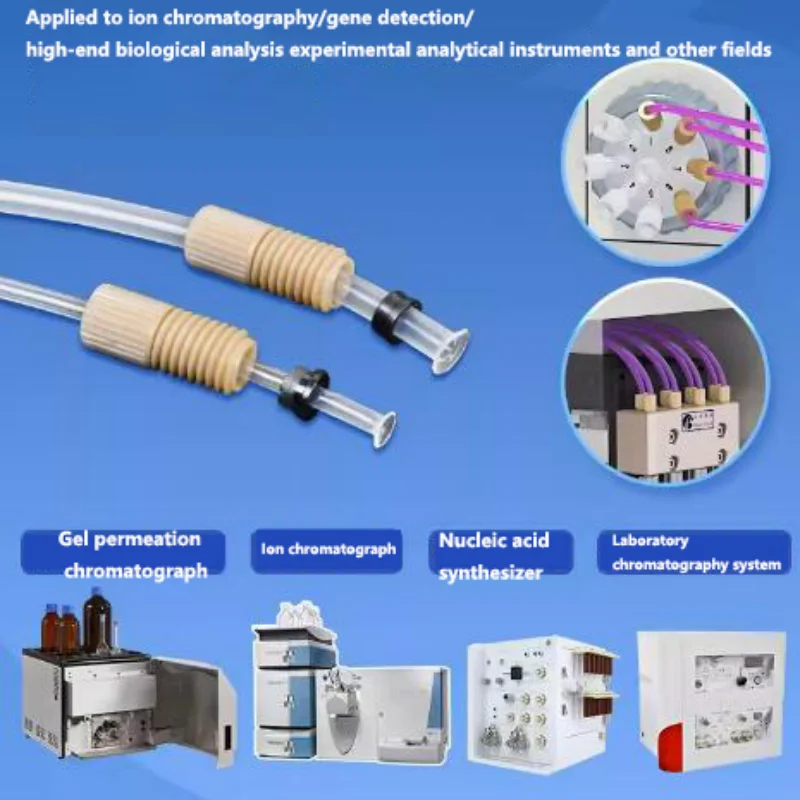 Applied to ion chromatography/gene detection/
high-end biological analysis experimental analytical instruments and other fields

Gel permeation chromatograph

Ion chromatograph

Nucleic acid synthesizer

Laboratory chromatography system