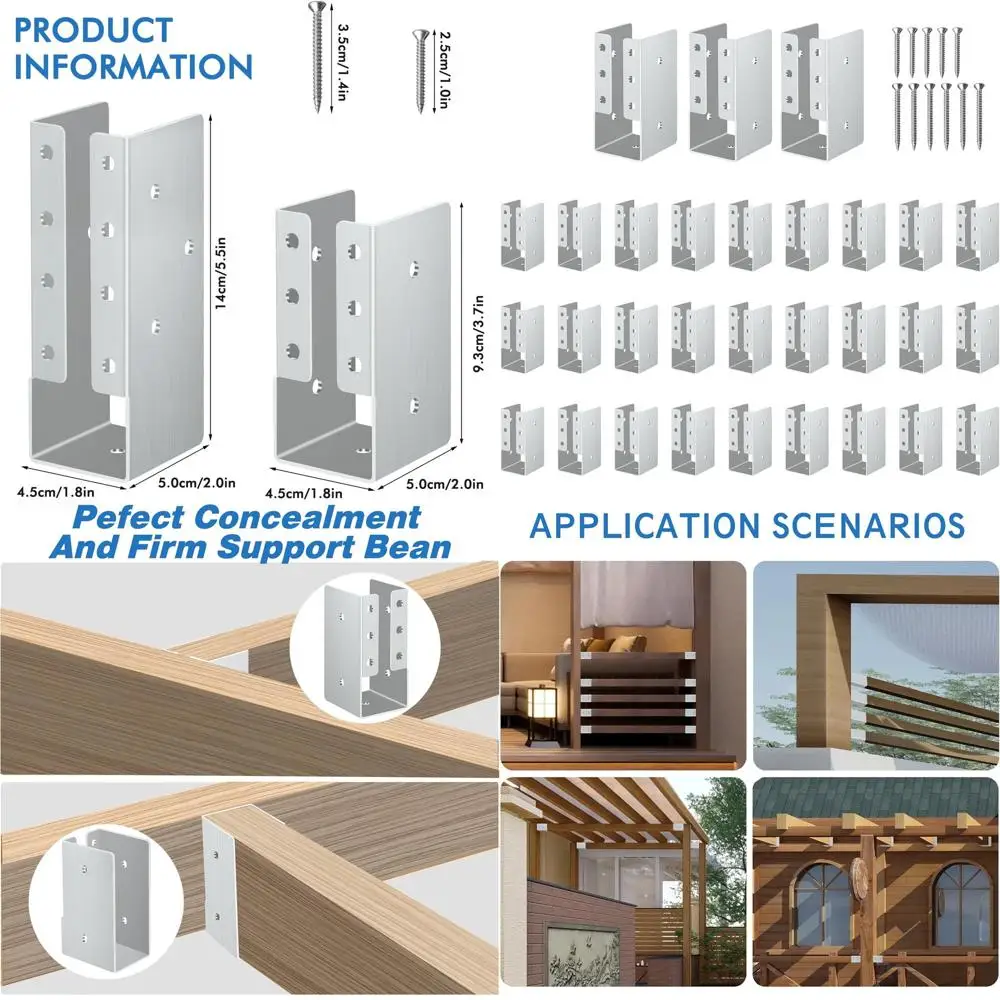 PRODUCT INFORMATION

3.5cm/1.4in

2.5cm/1.0in

14cm/5.5in

9.3cm/3.7in

4.5cm/1.8in

5.0cm/2.0in

4.5cm/1.8in

5.0cm/2.0in

Pefect Concealment And Firm Support Bean

APPLICATION SCENARIOS