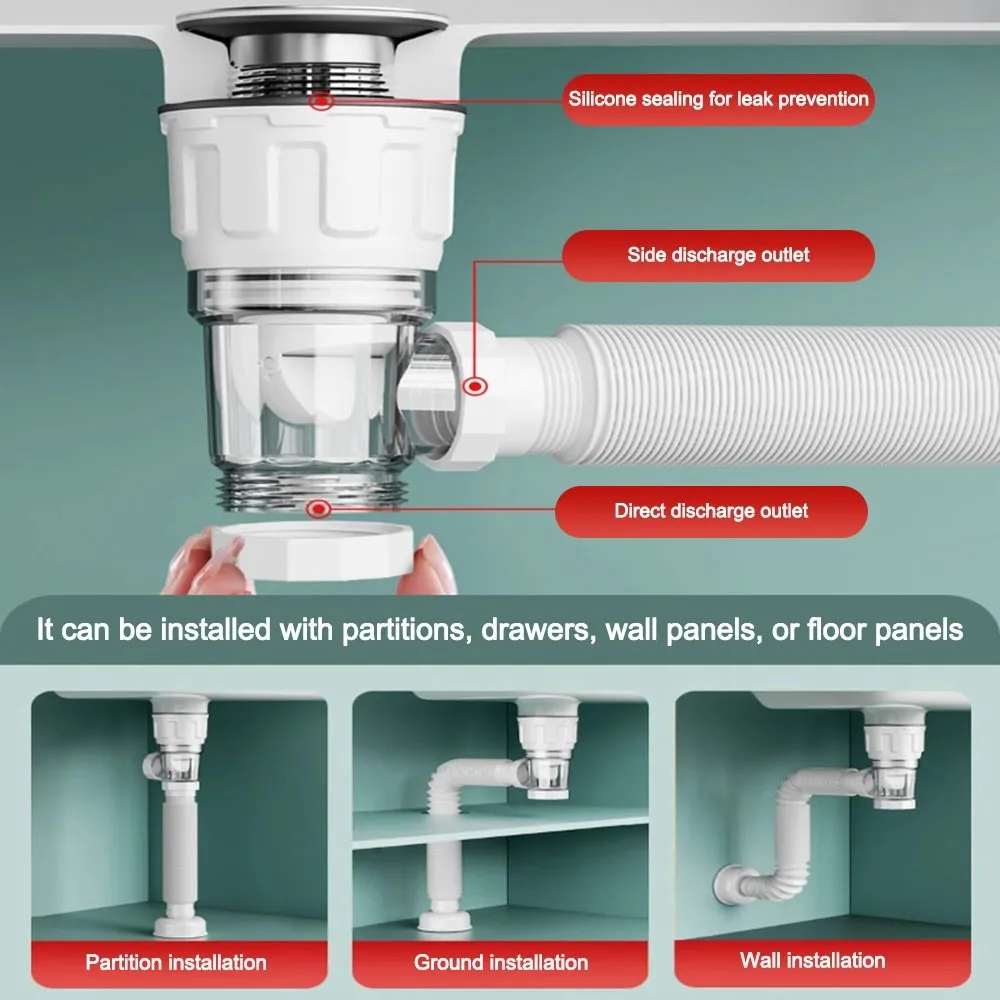 Silicone sealing for leak prevention

Side discharge outlet

Direct discharge outlet

It can be installed with partitions, drawers, wall panels, or floor panels

Partition installation

Ground installation

Wall installation