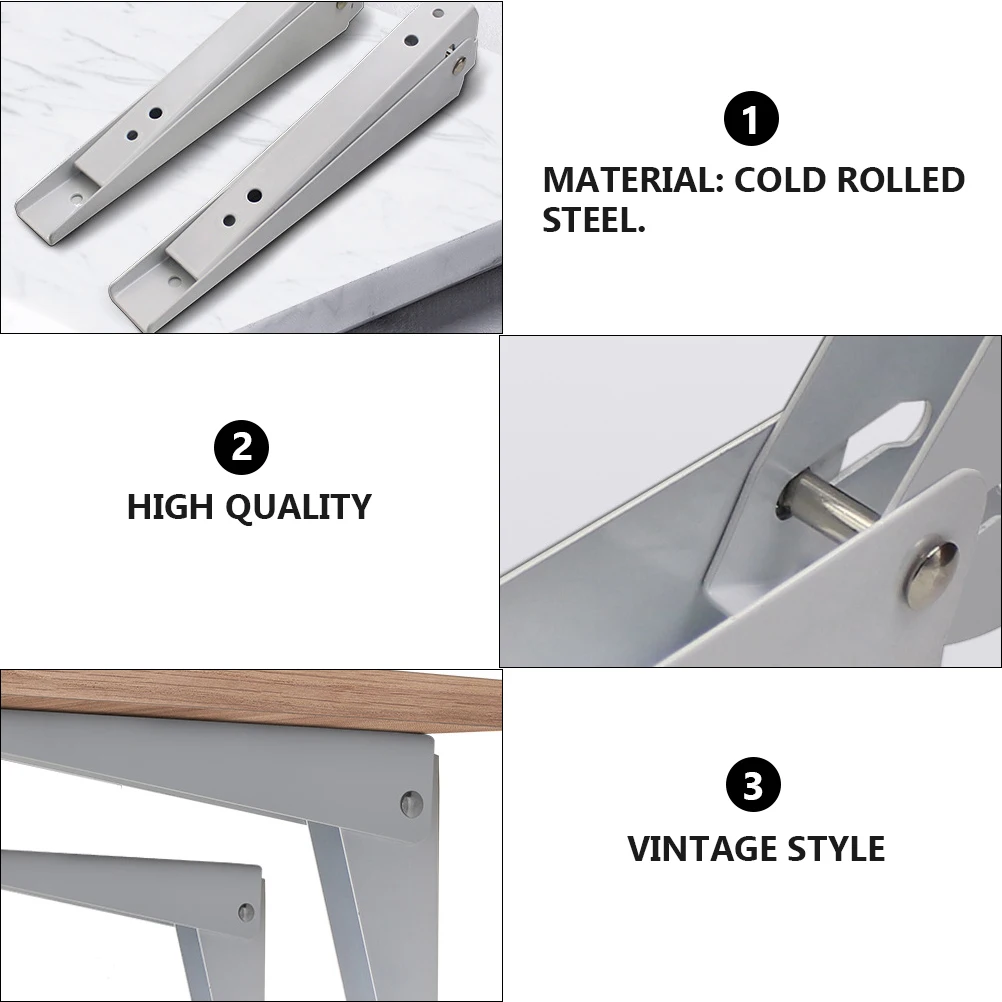 1
MATERIAL: COLD ROLLED STEEL.

2
HIGH QUALITY

3
VINTAGE STYLE