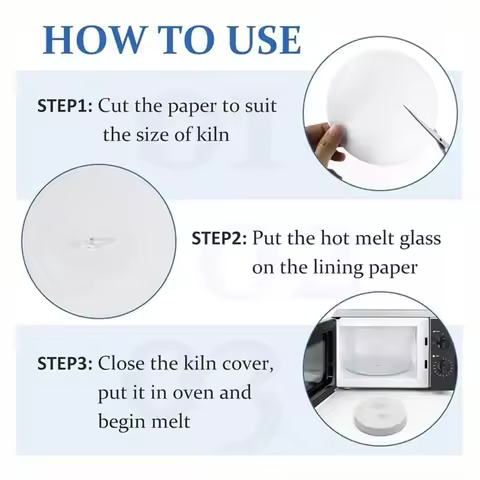 HOW TO USE

STEP1: Cut the paper to suit the size of kiln

STEP2: Put the hot melt glass on the lining paper

STEP3: Close the kiln cover, put it in oven and begin melt