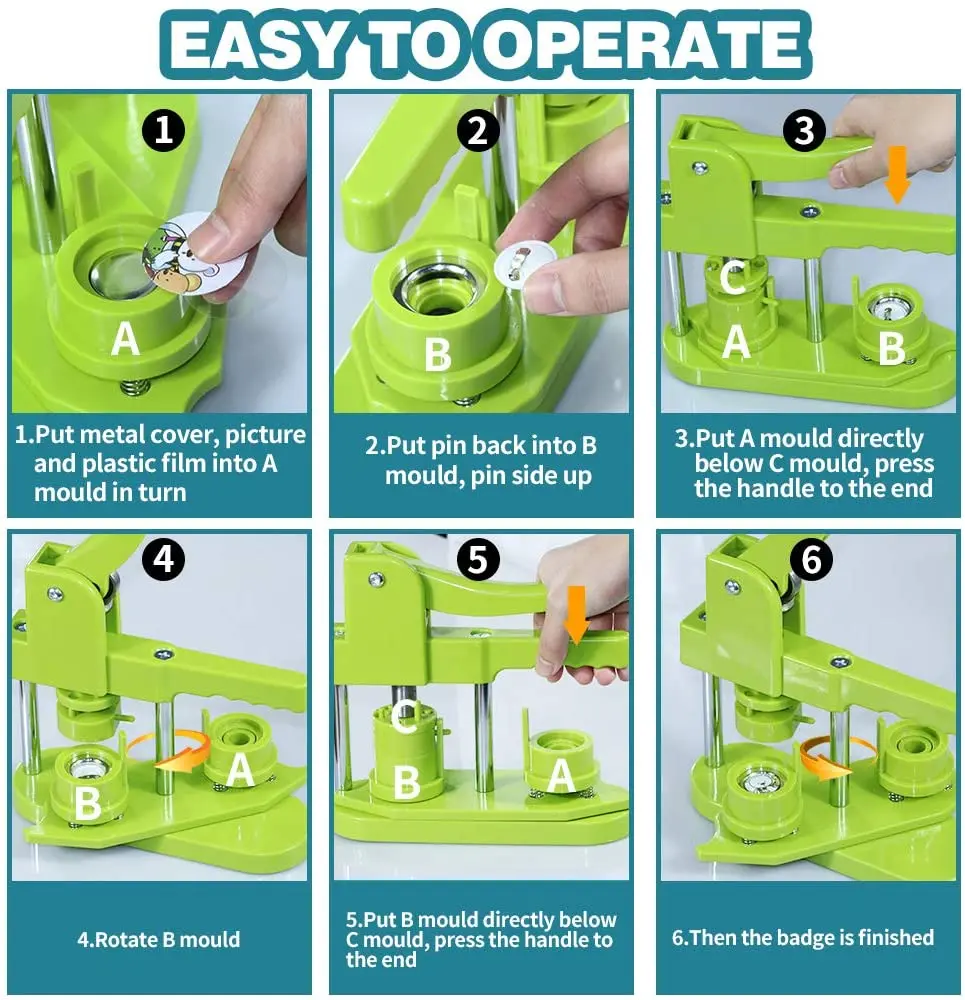 EASY TO OPERATE

1

A

1.Put metal cover, picture and plastic film into A mould in turn

2

B

2.Put pin back into B mould, pin side up

3

C

A

B

3.Put A mould directly below C mould, press the handle to the end

4

B

A

4.Rotate B mould

5

C

B

A

5.Put B mould directly below C mould, press the handle to the end

6

6.Then the badge is finished