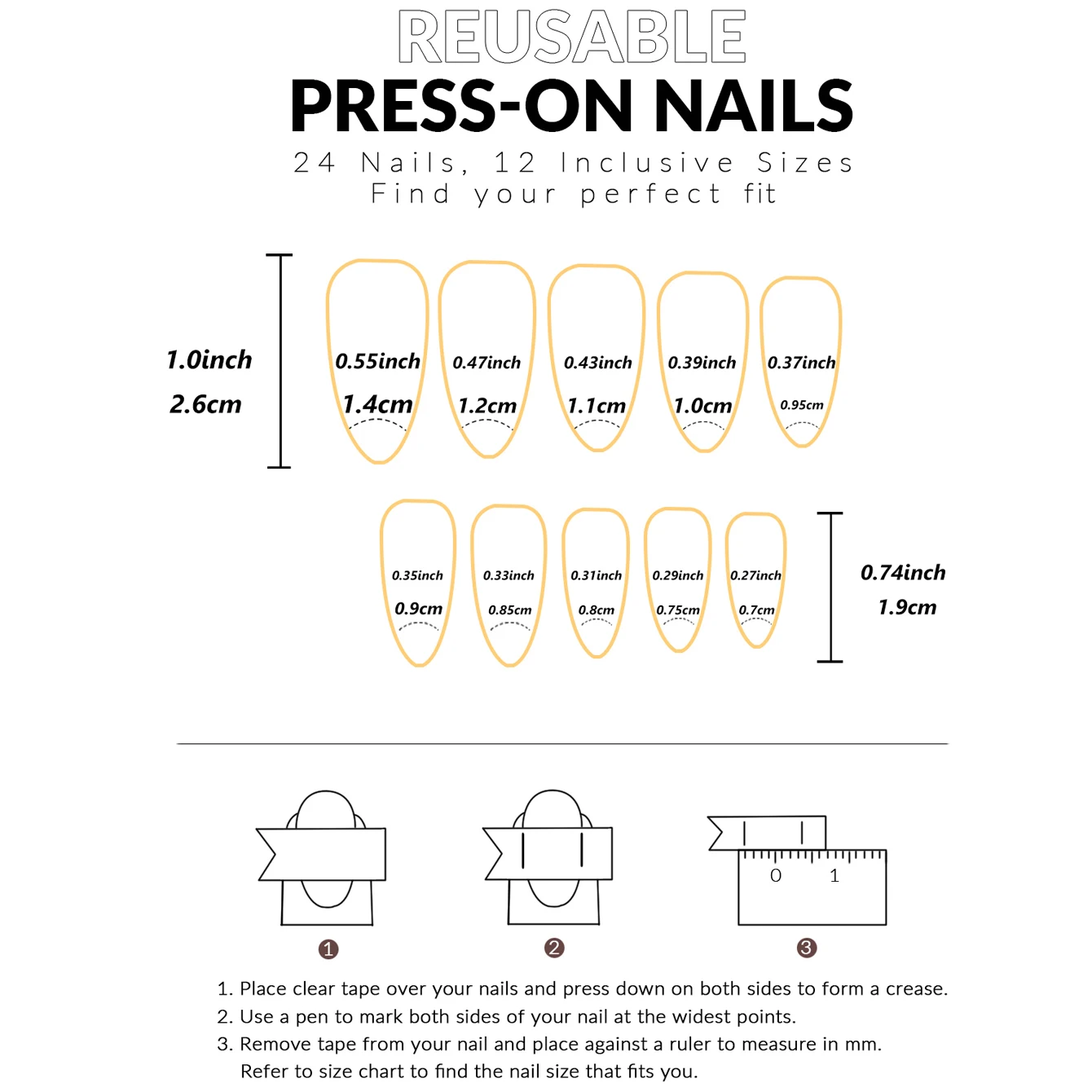 REUSABLE
PRESS-ON NAILS
24 Nails, 12 Inclusive Sizes
Find your perfect fit

1.0inch
2.6cm

0.55inch
1.4cm

0.47inch
1.2cm

0.43inch
1.1cm

0.39inch
1.0cm

0.37inch
0.95cm

0.35inch
0.9cm

0.33inch
0.85cm

0.31inch
0.8cm

0.29inch
0.75cm

0.27inch
0.7cm

0.74inch
1.9cm

0 1

1

2

3

1. Place clear tape over your nails and press down on both sides to form a crease.
2. Use a pen to mark both sides of your nail at the widest points.
3. Remove tape from your nail and place against a ruler to measure in mm.
Refer to size chart to find the nail size that fits you.