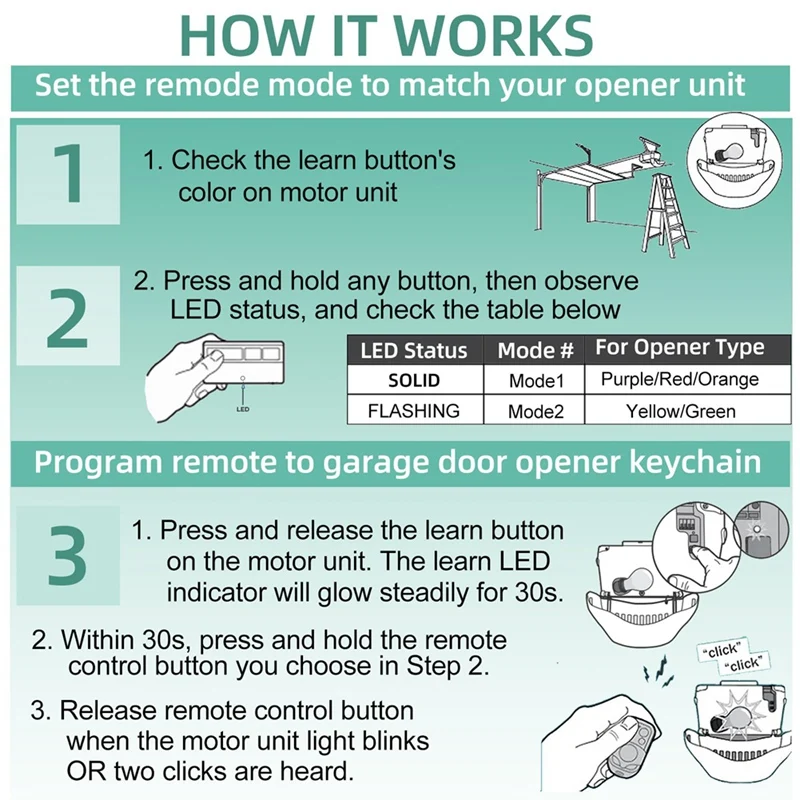 HOW IT WORKS

Set the remode mode to match your opener unit

1

1. Check the learn button's color on motor unit

2

2. Press and hold any button, then observe LED status, and check the table below

LED

| LED Status | Mode # | For Opener Type |
|---|---|---|
| SOLID | Mode1 | Purple/Red/Orange |
| FLASHING | Mode2 | Yellow/Green |

Program remote to garage door opener keychain

3

1. Press and release the learn button on the motor unit. The learn LED indicator will glow steadily for 30s.

2. Within 30s, press and hold the remote control button you choose in Step 2.

3. Release remote control button when the motor unit light blinks OR two clicks are heard.

"click"
"click"