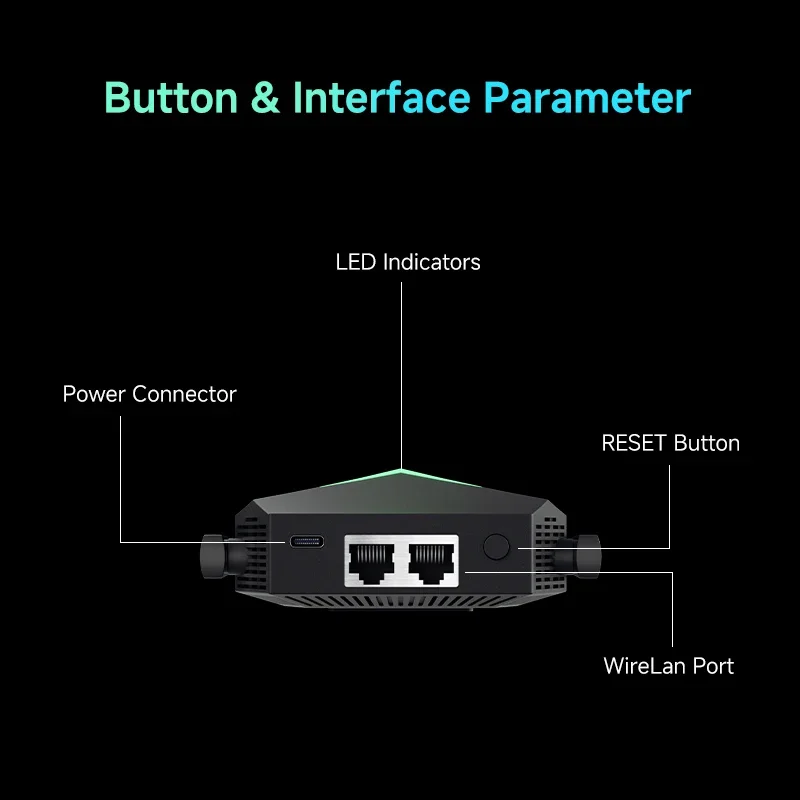 Button & Interface Parameter

LED Indicators

Power Connector

RESET Button

WireLan Port