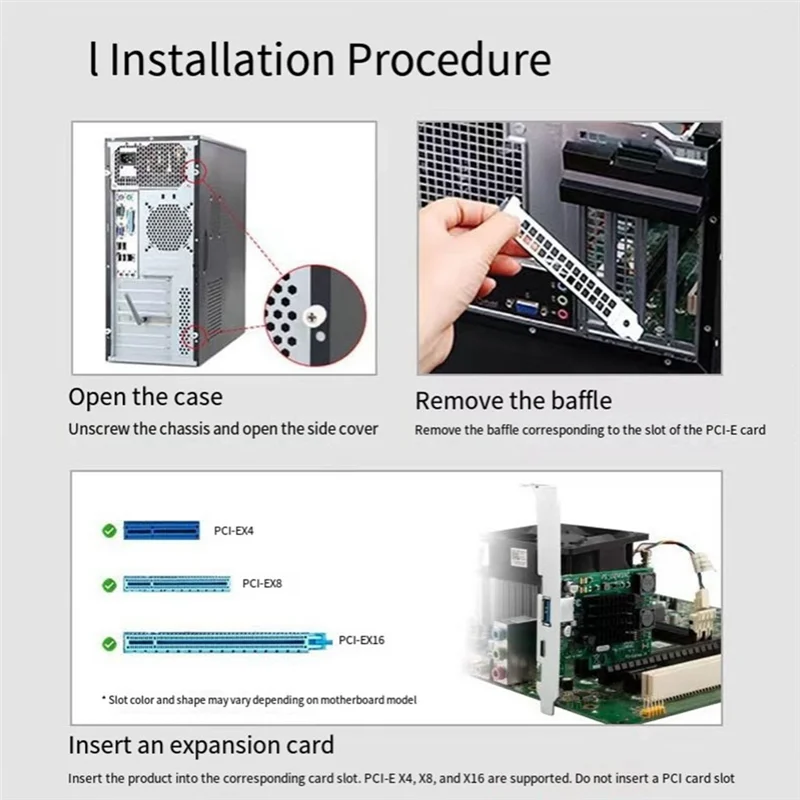 l Installation Procedure

Open the case

Unscrew the chassis and open the side cover

Remove the baffle

Remove the baffle corresponding to the slot of the PCI-E card

PCI-EX4

PCI-EX8

PCI-EX16

* Slot color and shape may vary depending on motherboard model

Insert an expansion card

Insert the product into the corresponding card slot. PCI-E X4, X8, and X16 are supported. Do not insert a PCI card slot