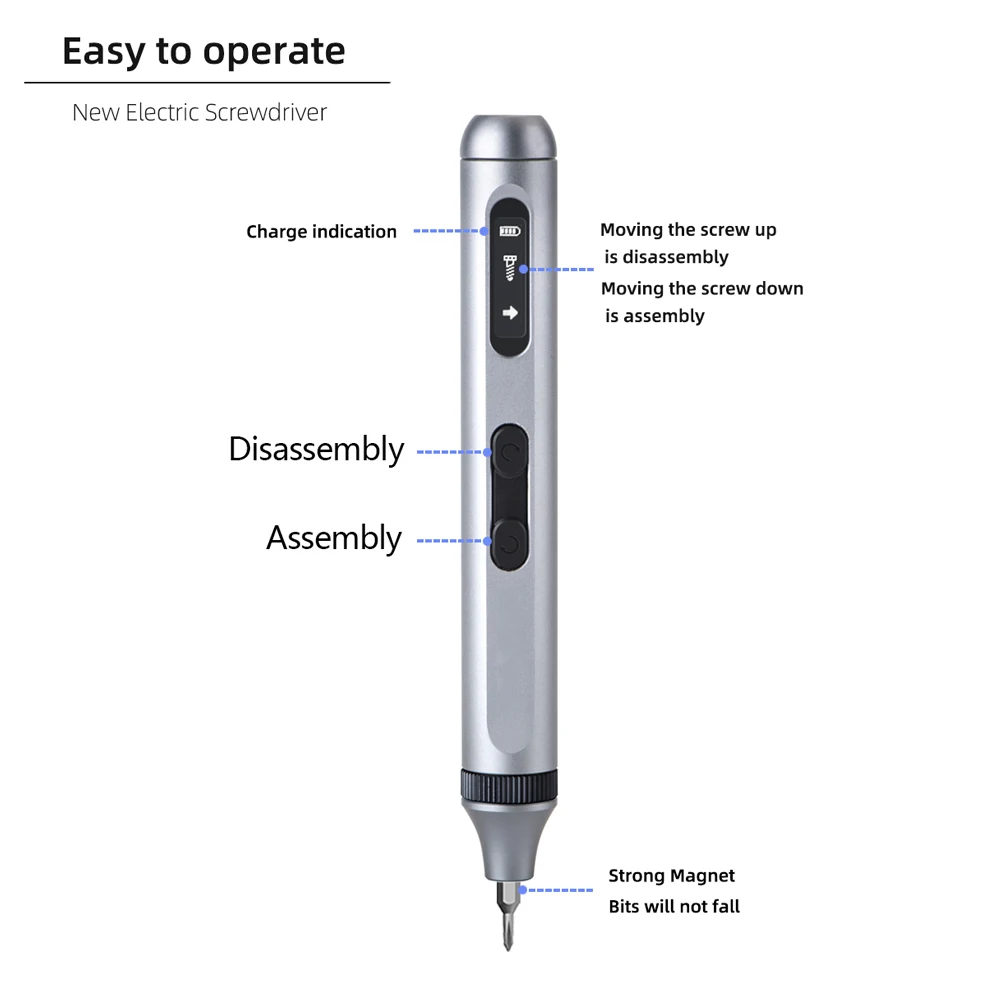 Easy to operate

New Electric Screwdriver

Charge indication

Moving the screw up is disassembly

Moving the screw down is assembly

Disassembly

Assembly

Strong Magnet
Bits will not fall