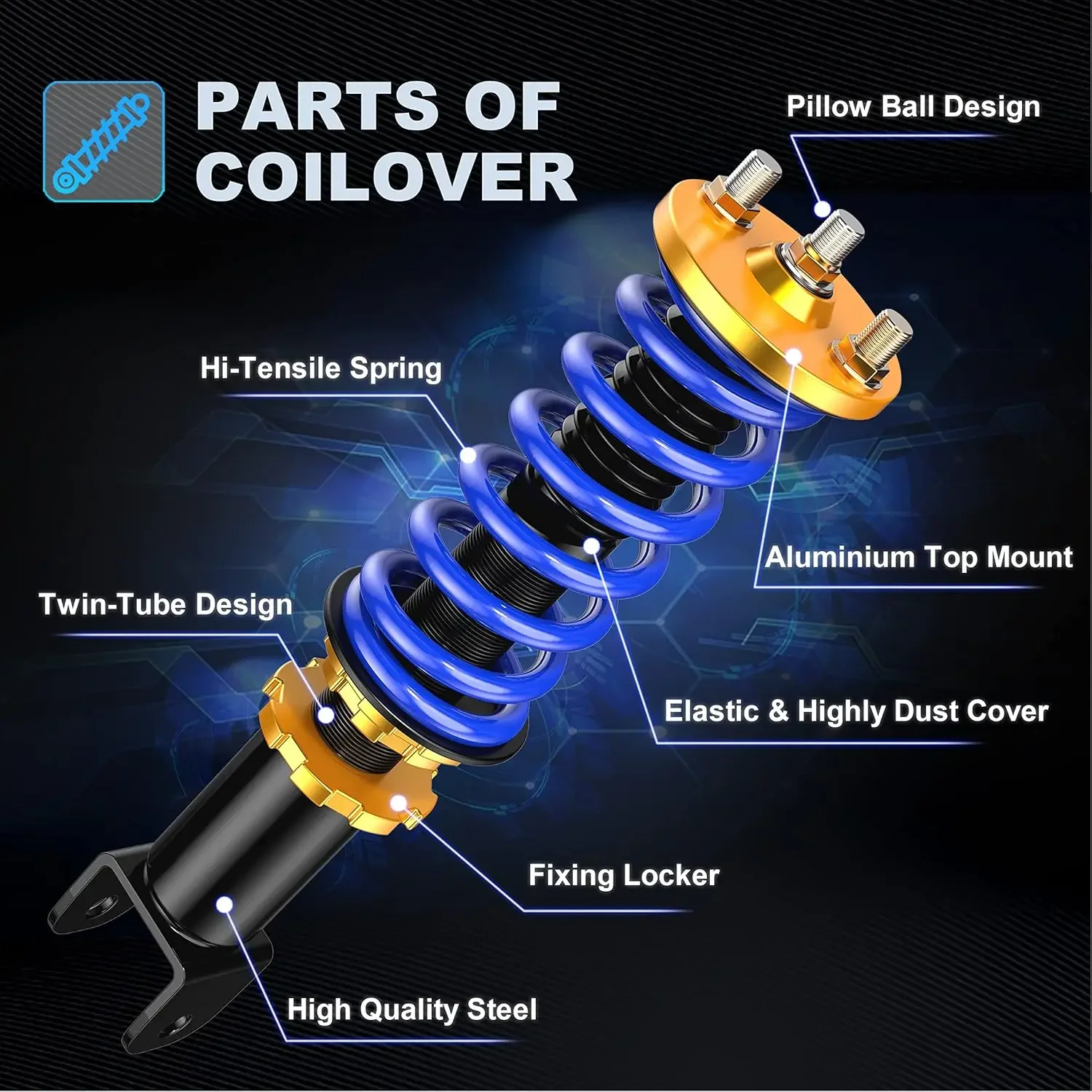 PARTS OF COILOVER

Pillow Ball Design

Hi-Tensile Spring

Aluminium Top Mount

Twin-Tube Design

Elastic & Highly Dust Cover

Fixing Locker

High Quality Steel