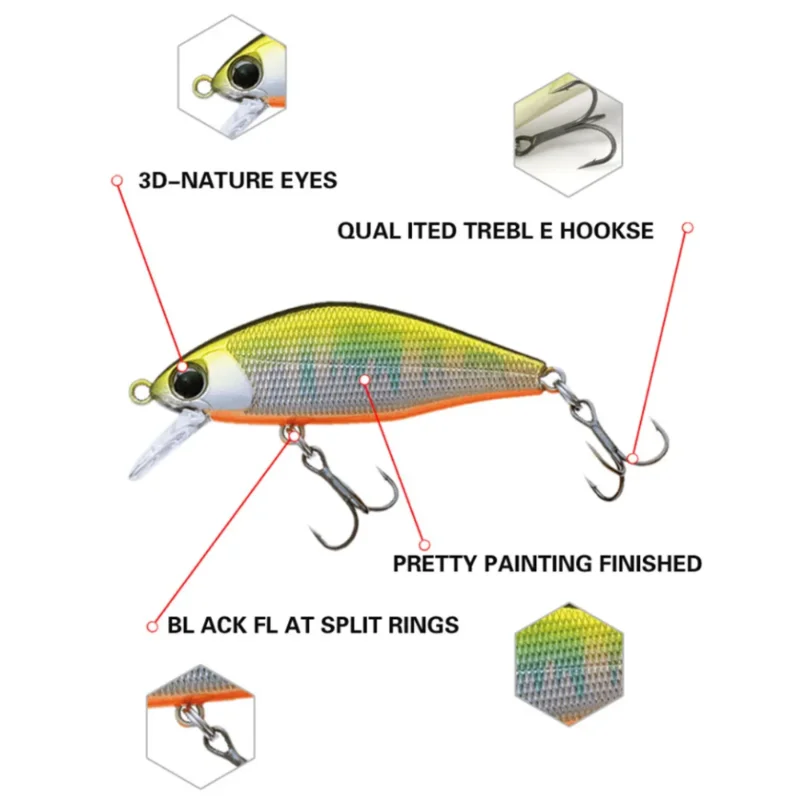 3D-NATURE EYES

QUAL ITED TREBL E HOOKSE

PRETTY PAINTING FINISHED

BL ACK FL AT SPLIT RINGS