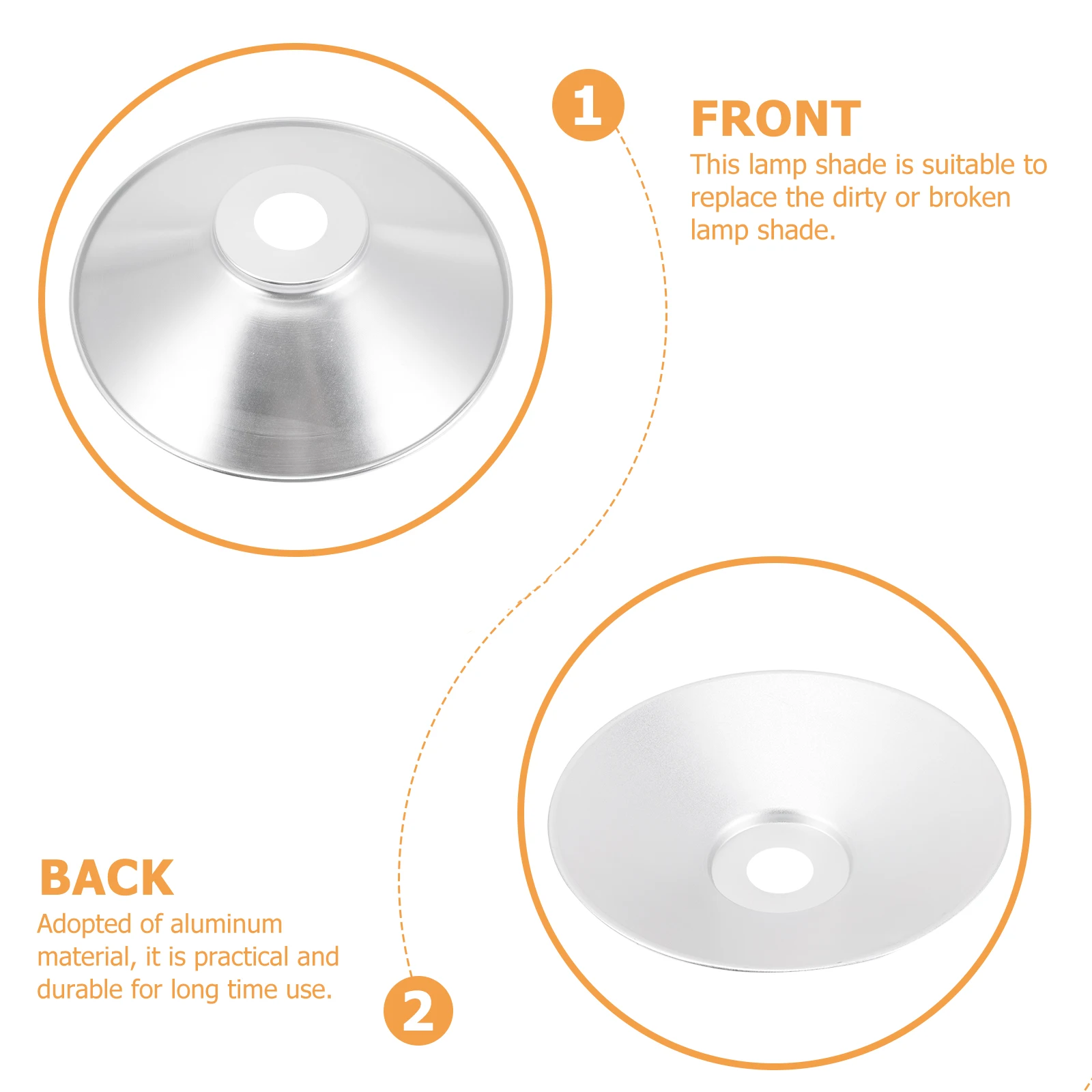 1

FRONT

This lamp shade is suitable to replace the dirty or broken lamp shade.

BACK

Adopted of aluminum material, it is practical and durable for long time use.

2