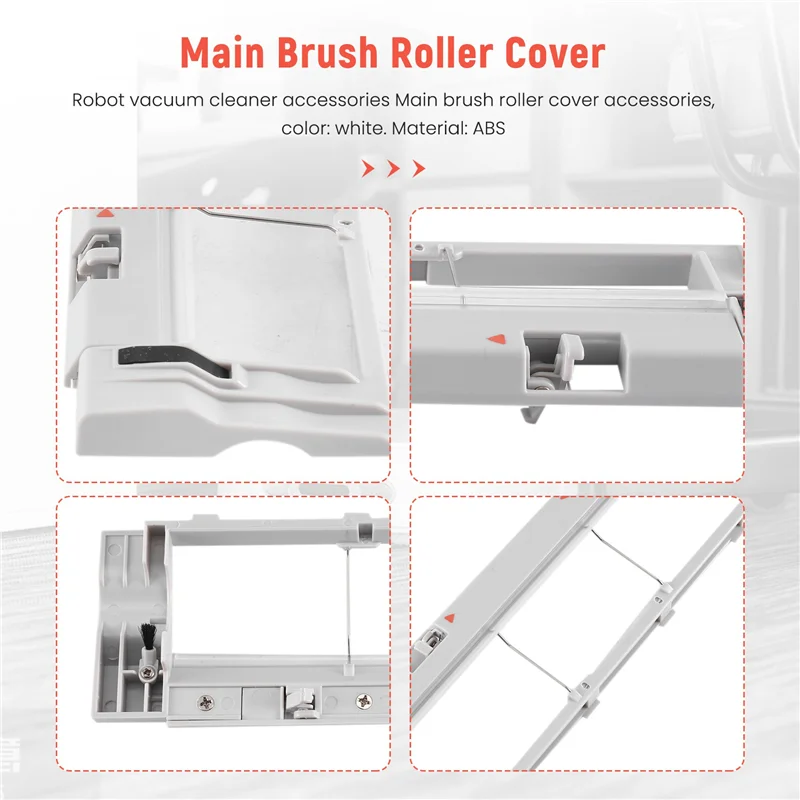 Main Brush Roller Cover

Robot vacuum cleaner accessories Main brush roller cover accessories, color: white. Material: ABS