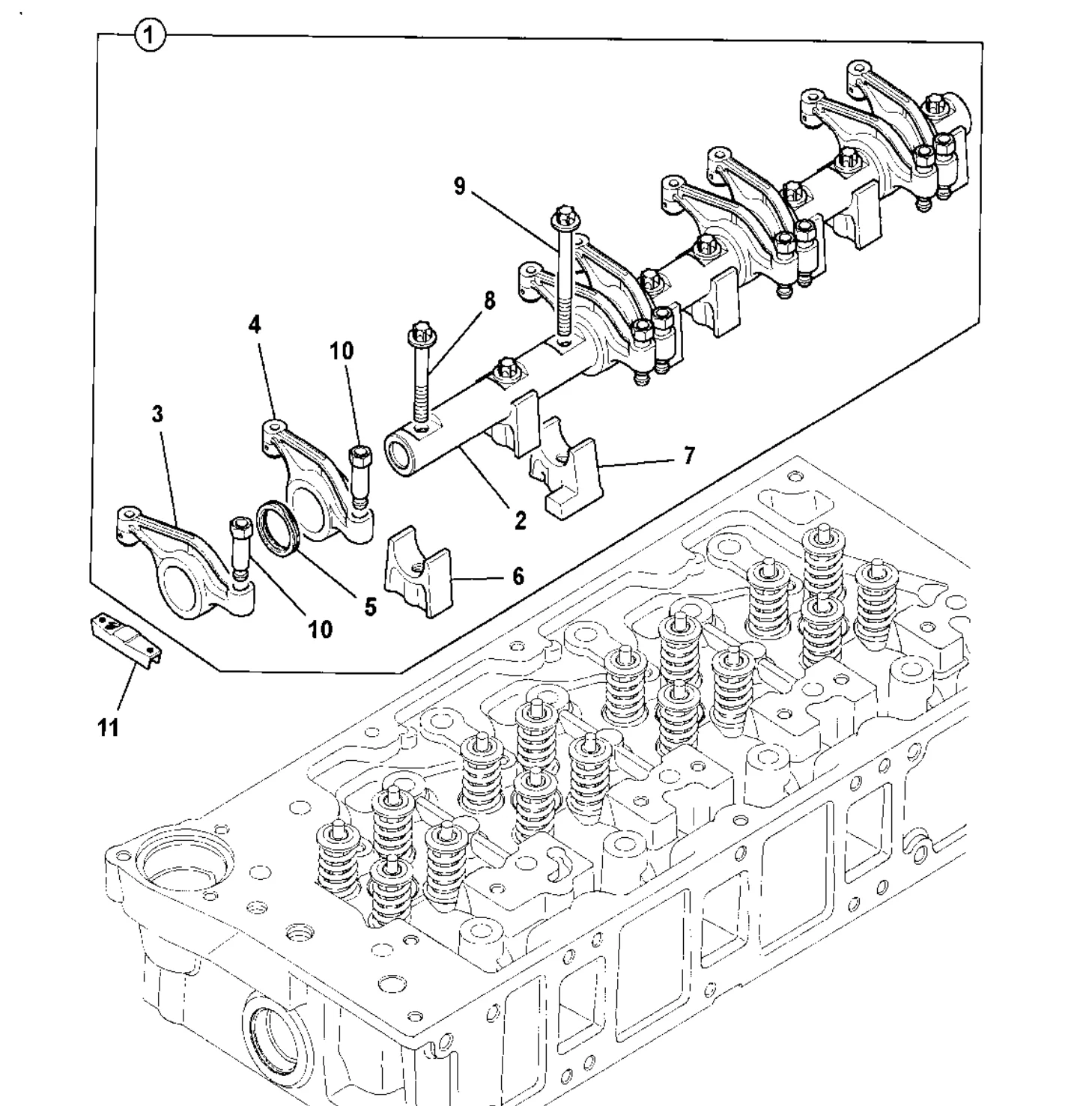 1
9
8
4
10
3
7
2
6
5
10
11