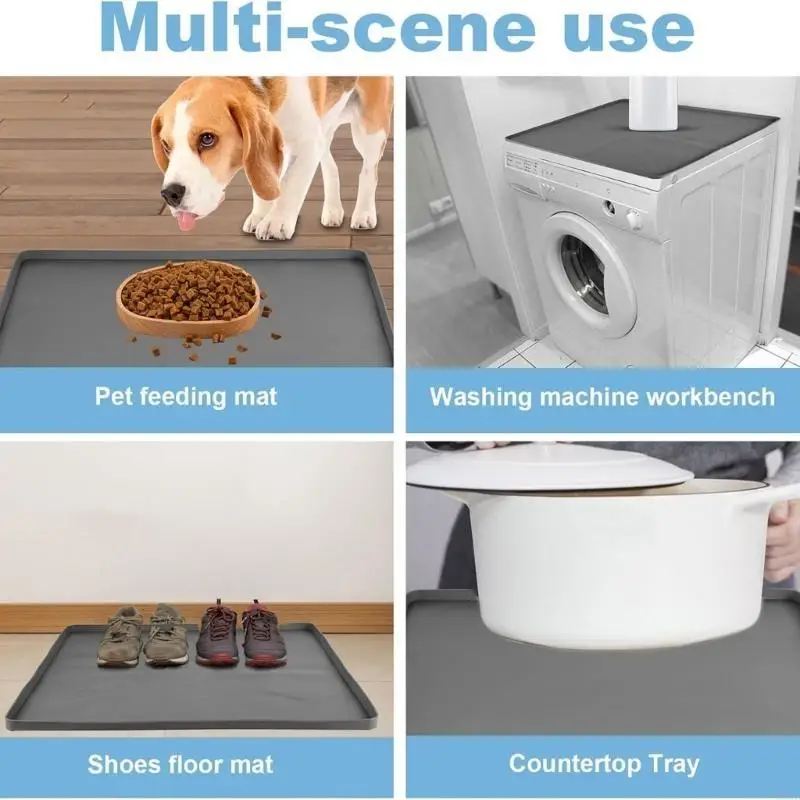 Multi-scene use

Pet feeding mat

Washing machine workbench

Shoes floor mat

Countertop Tray