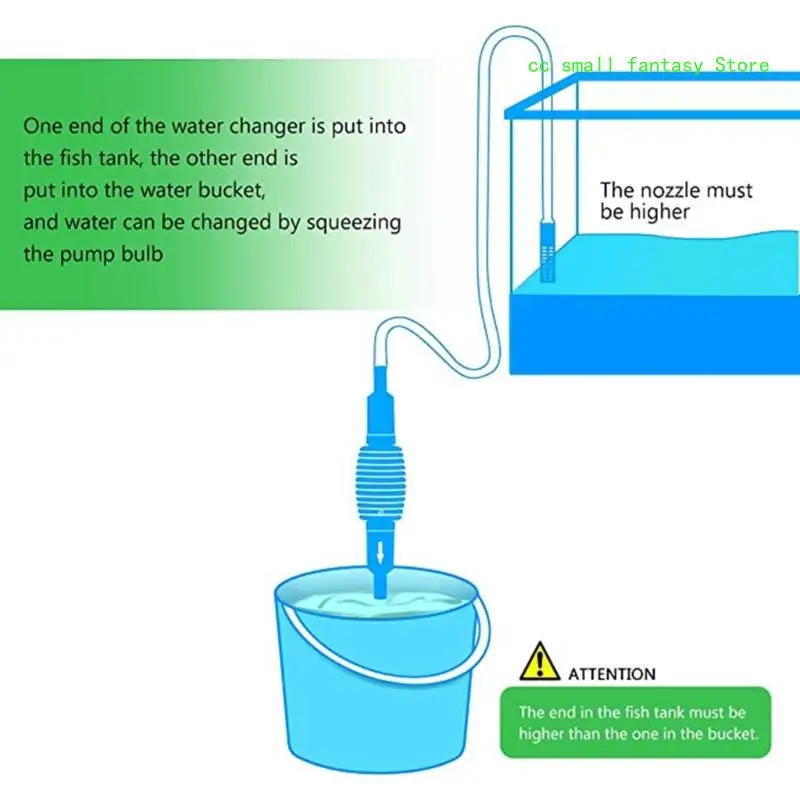 cc small fantasy Store

One end of the water changer is put into the fish tank, the other end is put into the water bucket, and water can be changed by squeezing the pump bulb

The nozzle must be higher

ATTENTION

The end in the fish tank must be higher than the one in the bucket.