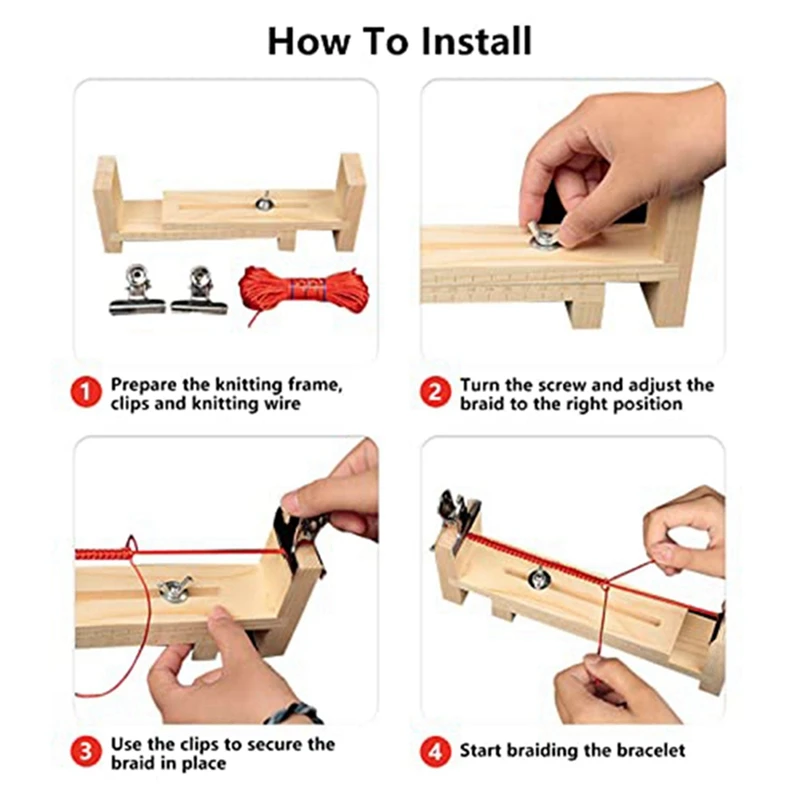 How To Install

1 Prepare the knitting frame, clips and knitting wire

2 Turn the screw and adjust the braid to the right position

3 Use the clips to secure the braid in place

4 Start braiding the bracelet