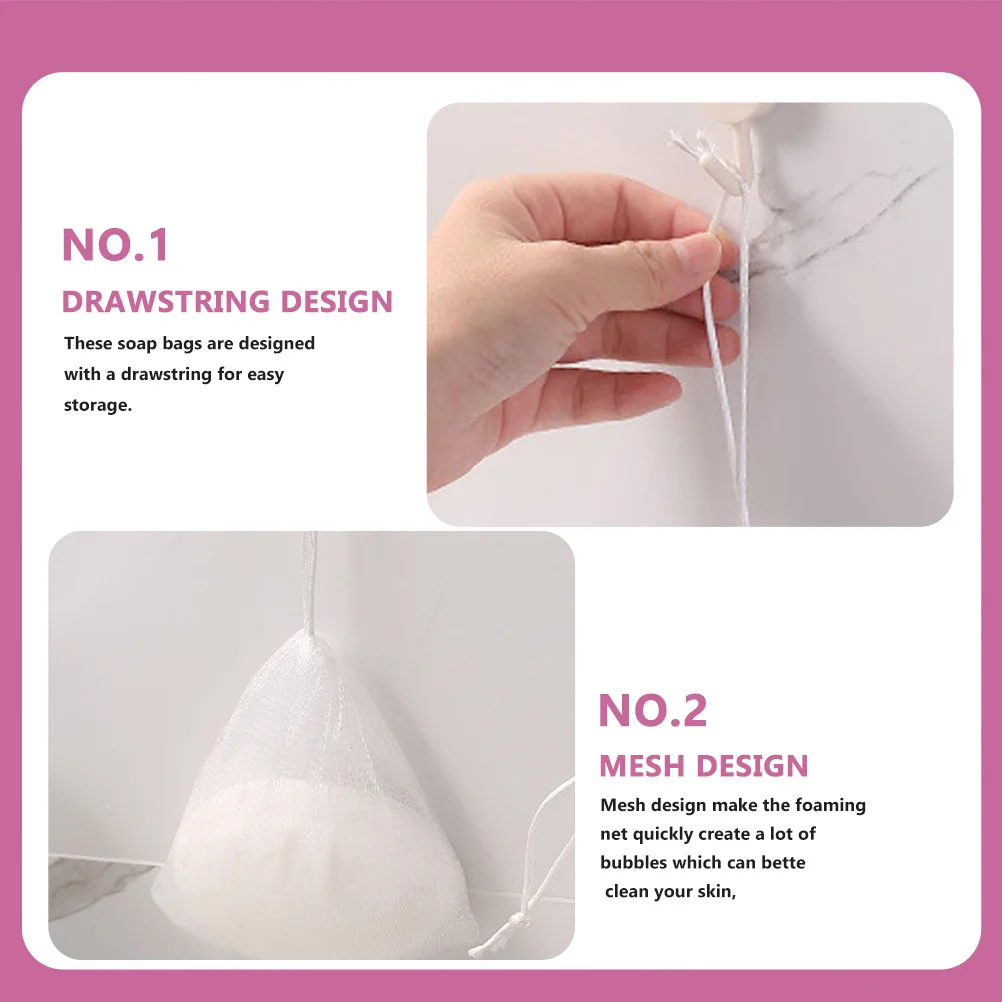 NO.1

DRAWSTRING DESIGN

These soap bags are designed with a drawstring for easy storage.

NO.2

MESH DESIGN

Mesh design make the foaming net quickly create a lot of bubbles which can bette clean your skin,