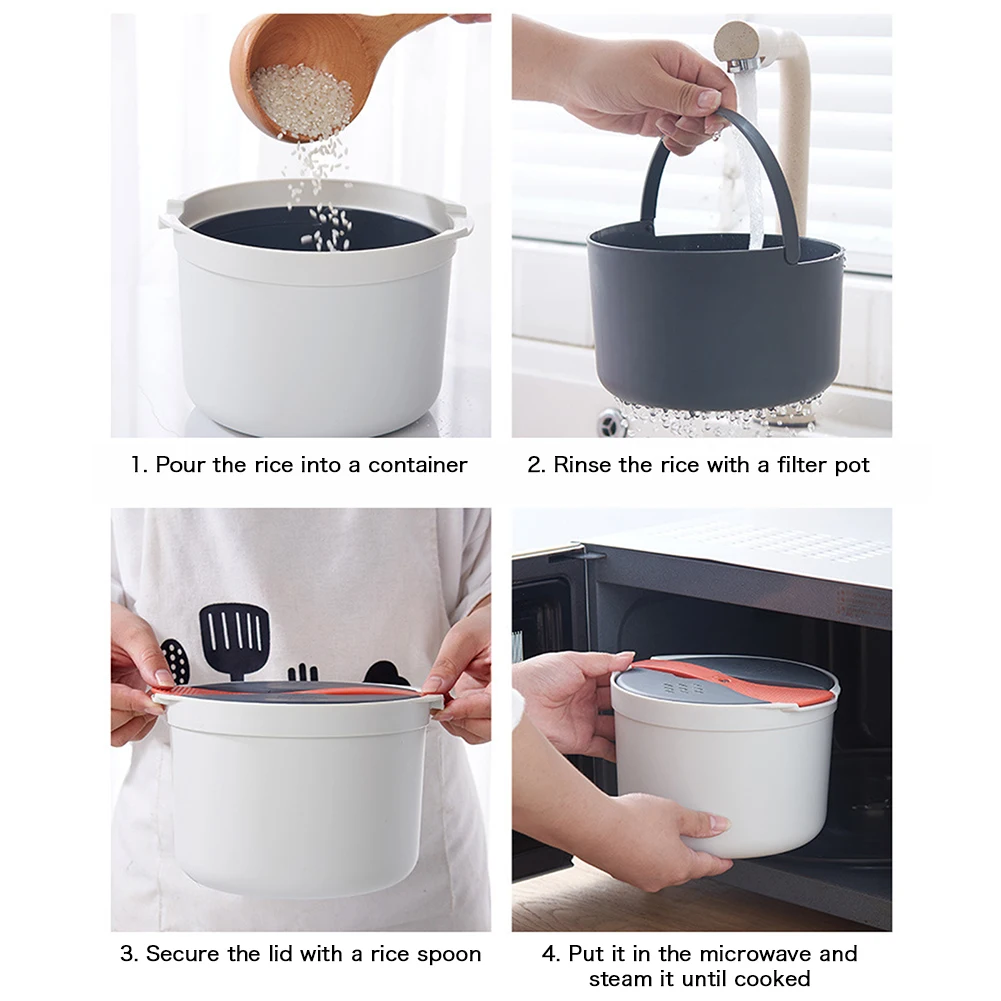 1. Pour the rice into a container

2. Rinse the rice with a filter pot

3. Secure the lid with a rice spoon

4. Put it in the microwave and steam it until cooked