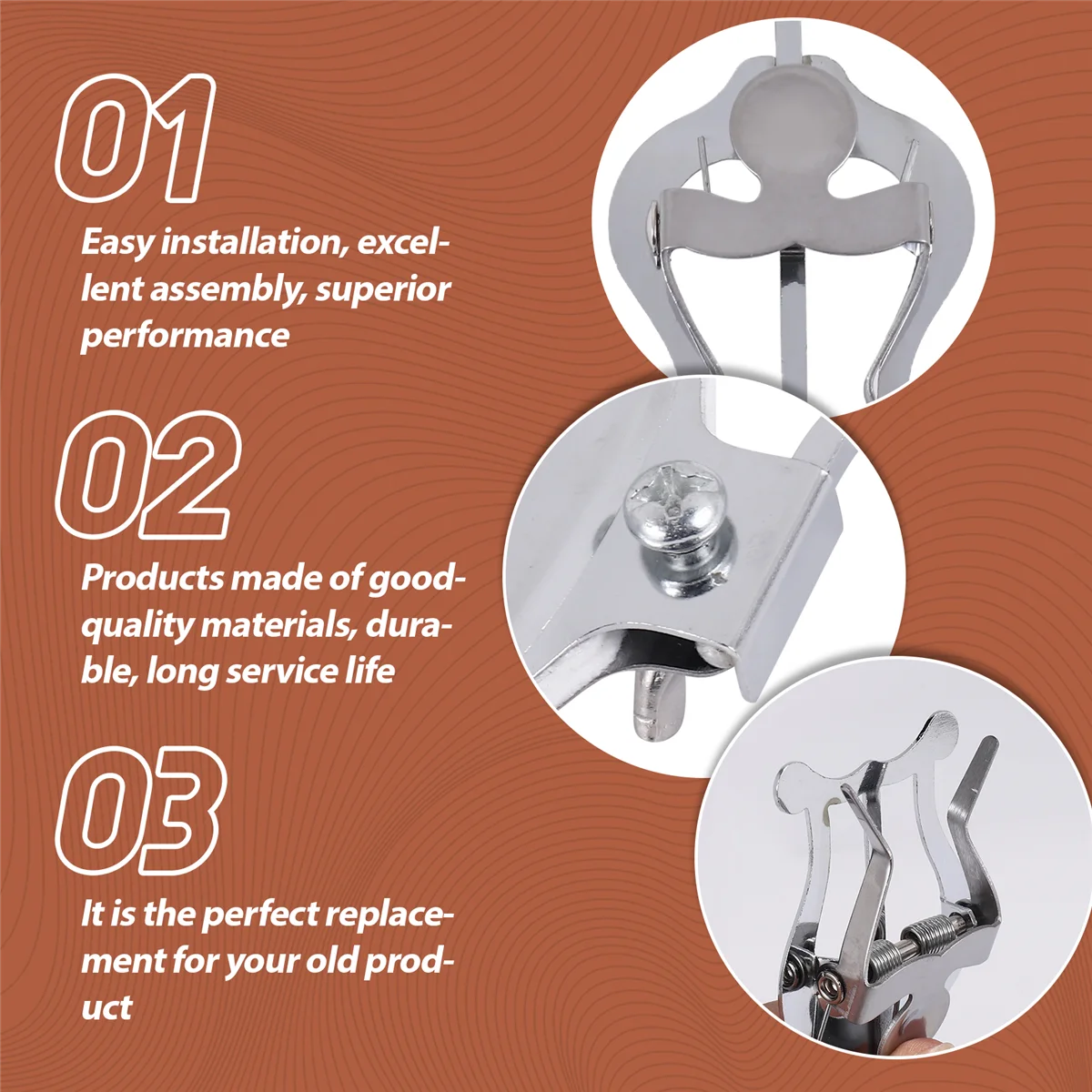 01

Easy installation, excellent assembly, superior performance

02

Products made of good-quality materials, durable, long service life

03

It is the perfect replacement for your old product