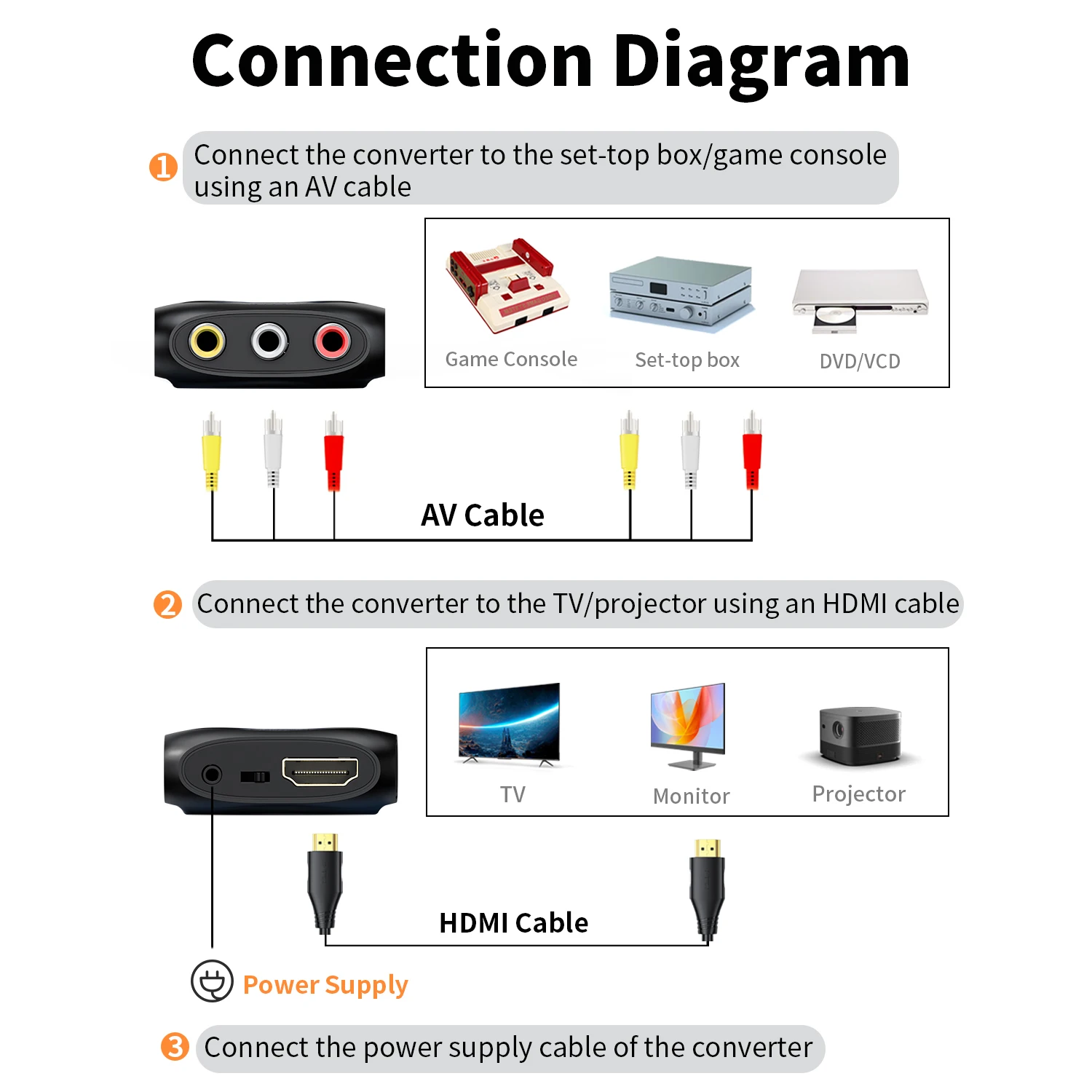 Connection Diagram

1 Connect the converter to the set-top box/game console using an AV cable

Game Console

Set-top box

DVD/VCD

AV Cable

2 Connect the converter to the TV/projector using an HDMI cable

TV

Monitor

Projector

HDMI Cable

Power Supply

3 Connect the power supply cable of the converter