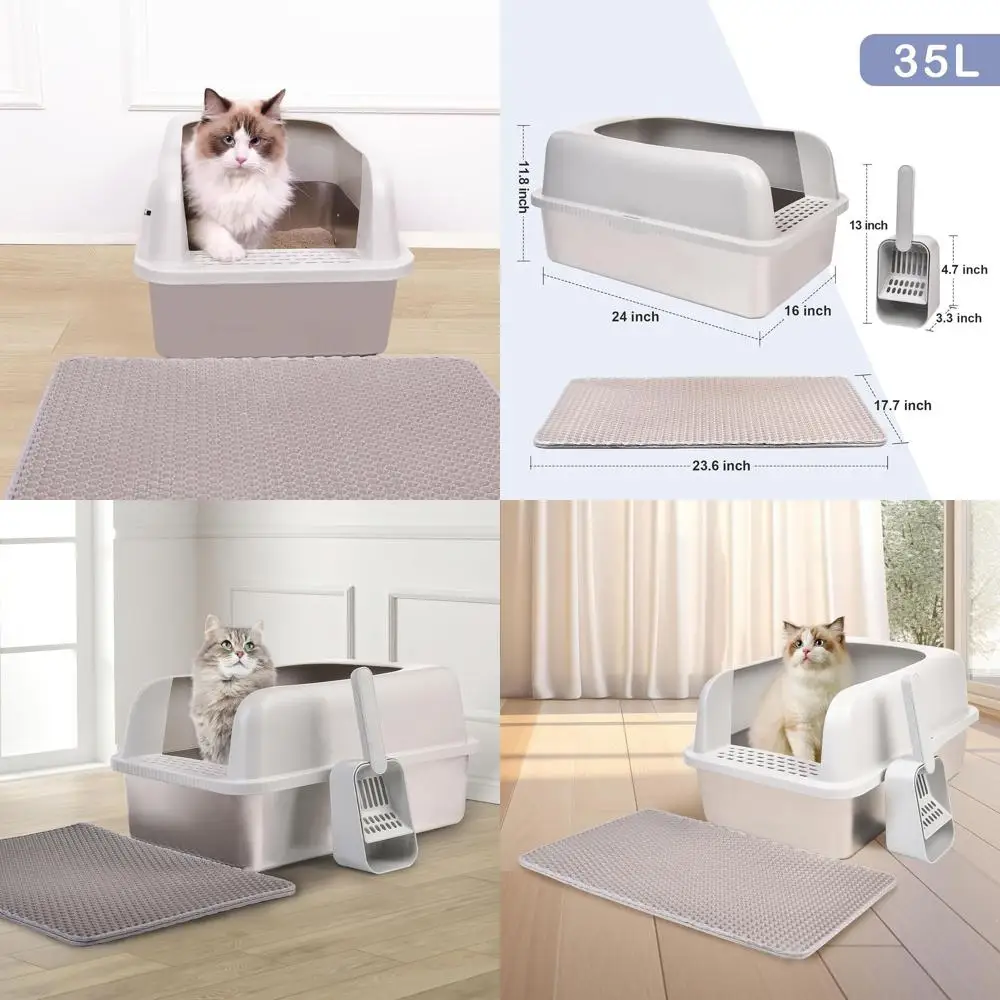 35L

11.8 inch

24 inch

16 inch

13 inch

4.7 inch

3.3 inch

17.7 inch

23.6 inch