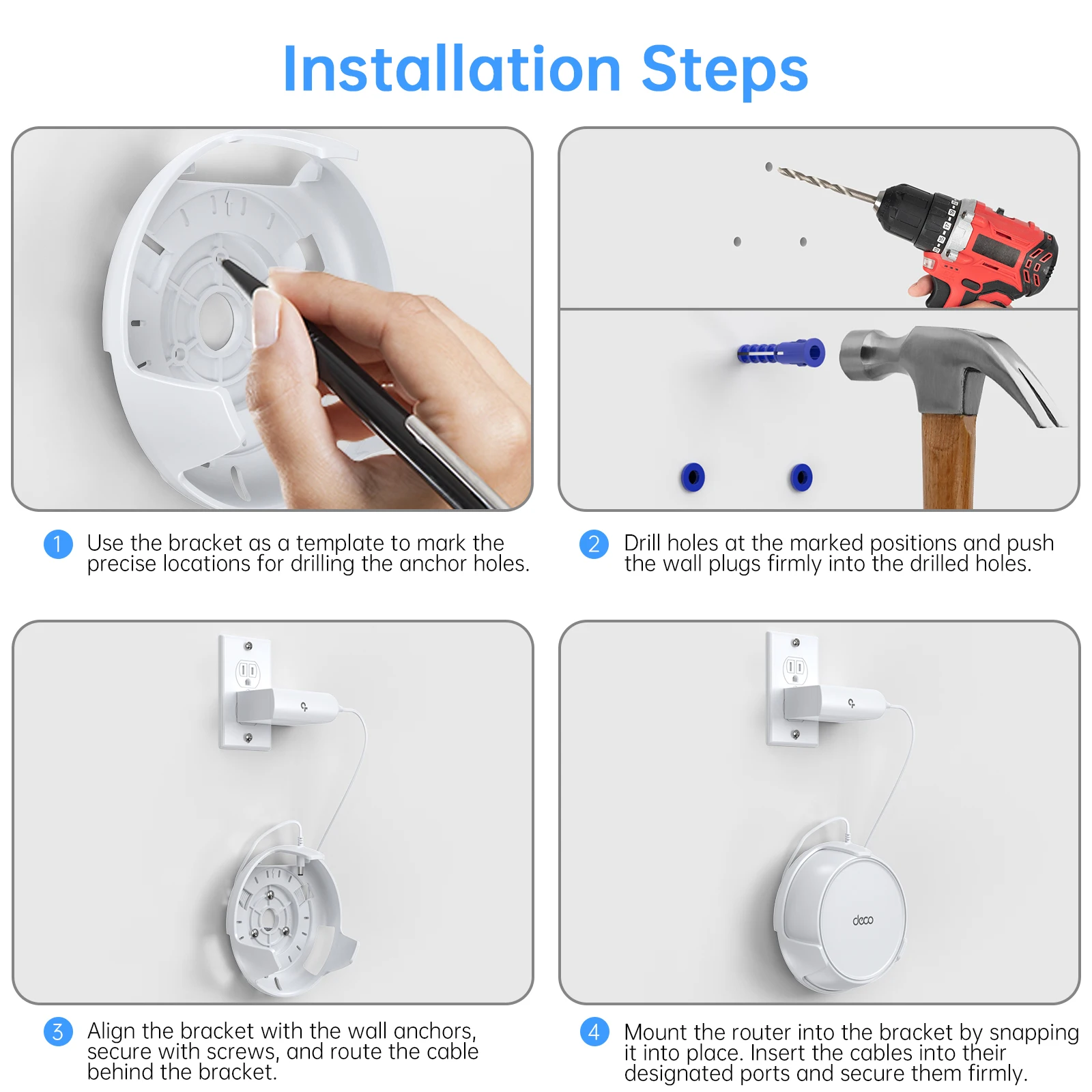 Installation Steps

1 Use the bracket as a template to mark the precise locations for drilling the anchor holes.

2 Drill holes at the marked positions and push the wall plugs firmly into the drilled holes.

3 Align the bracket with the wall anchors, secure with screws, and route the cable behind the bracket.

deco

4 Mount the router into the bracket by snapping it into place. Insert the cables into their designated ports and secure them firmly.