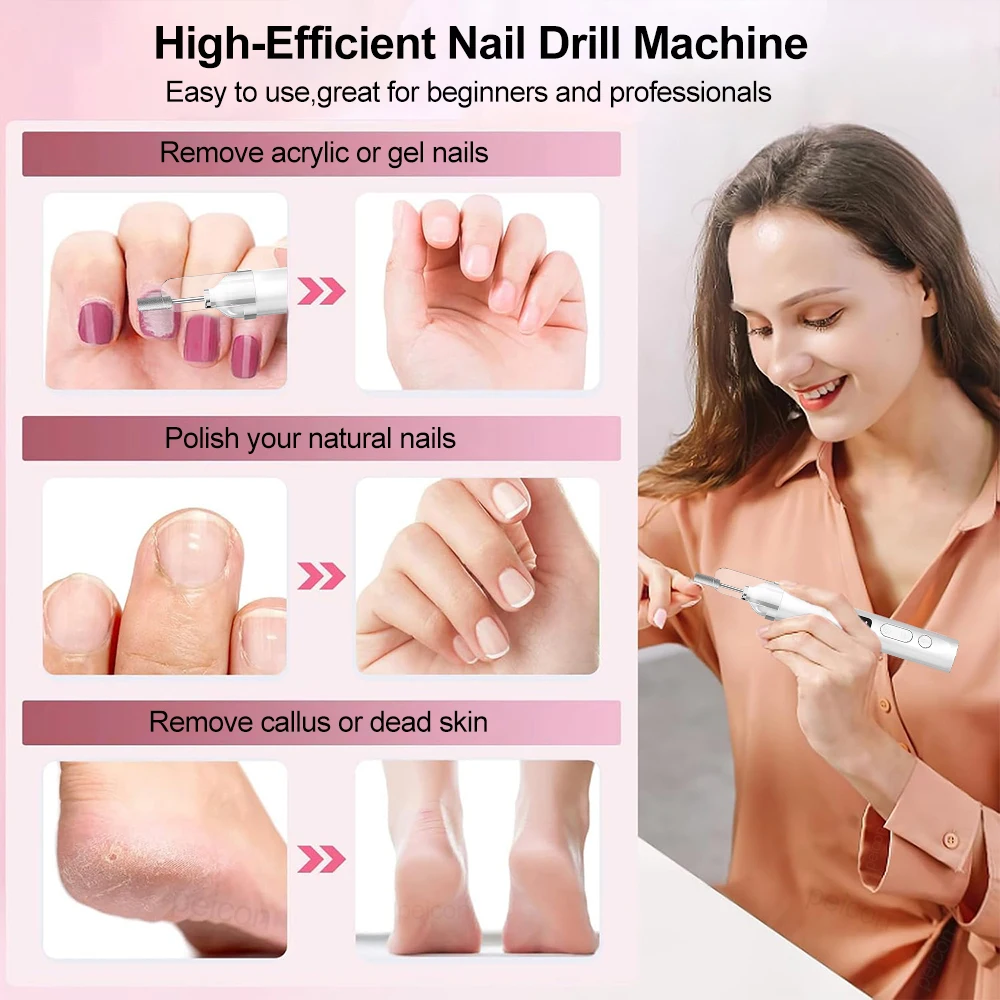 High-Efficient Nail Drill Machine
Easy to use,great for beginners and professionals

Remove acrylic or gel nails

Polish your natural nails

Remove callus or dead skin