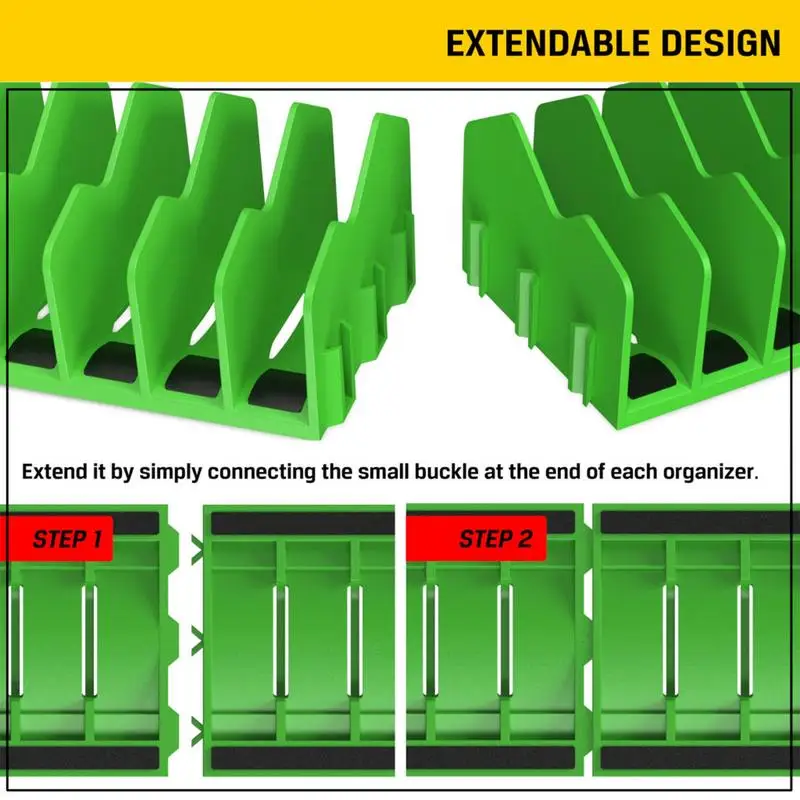 EXTENDABLE DESIGN

Extend it by simply connecting the small buckle at the end of each organizer.

STEP 1

STEP 2