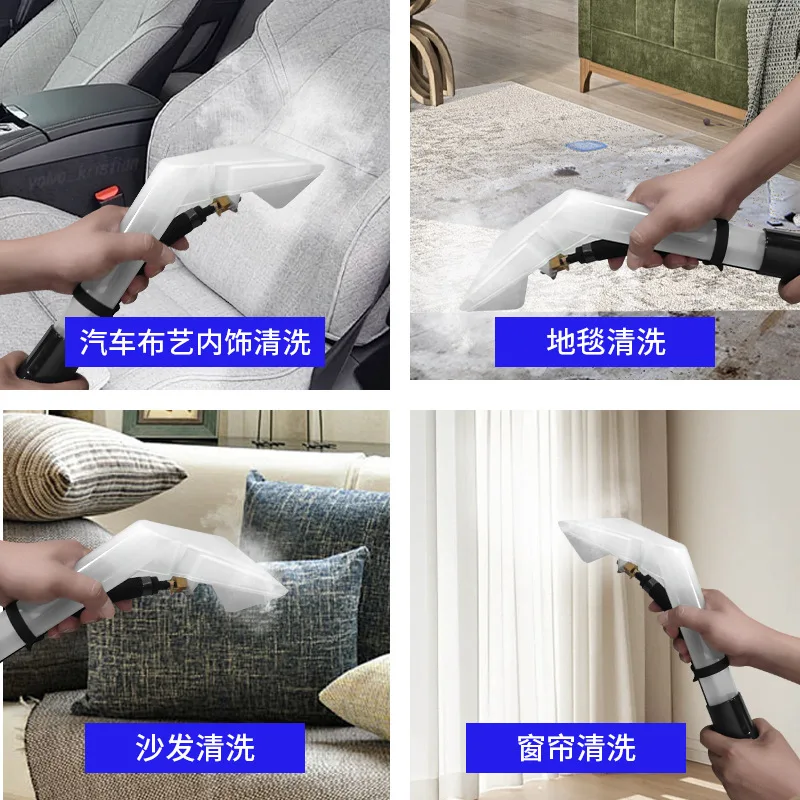 汽车布艺内饰清洗

地毯清洗

沙发清洗

窗帘清洗