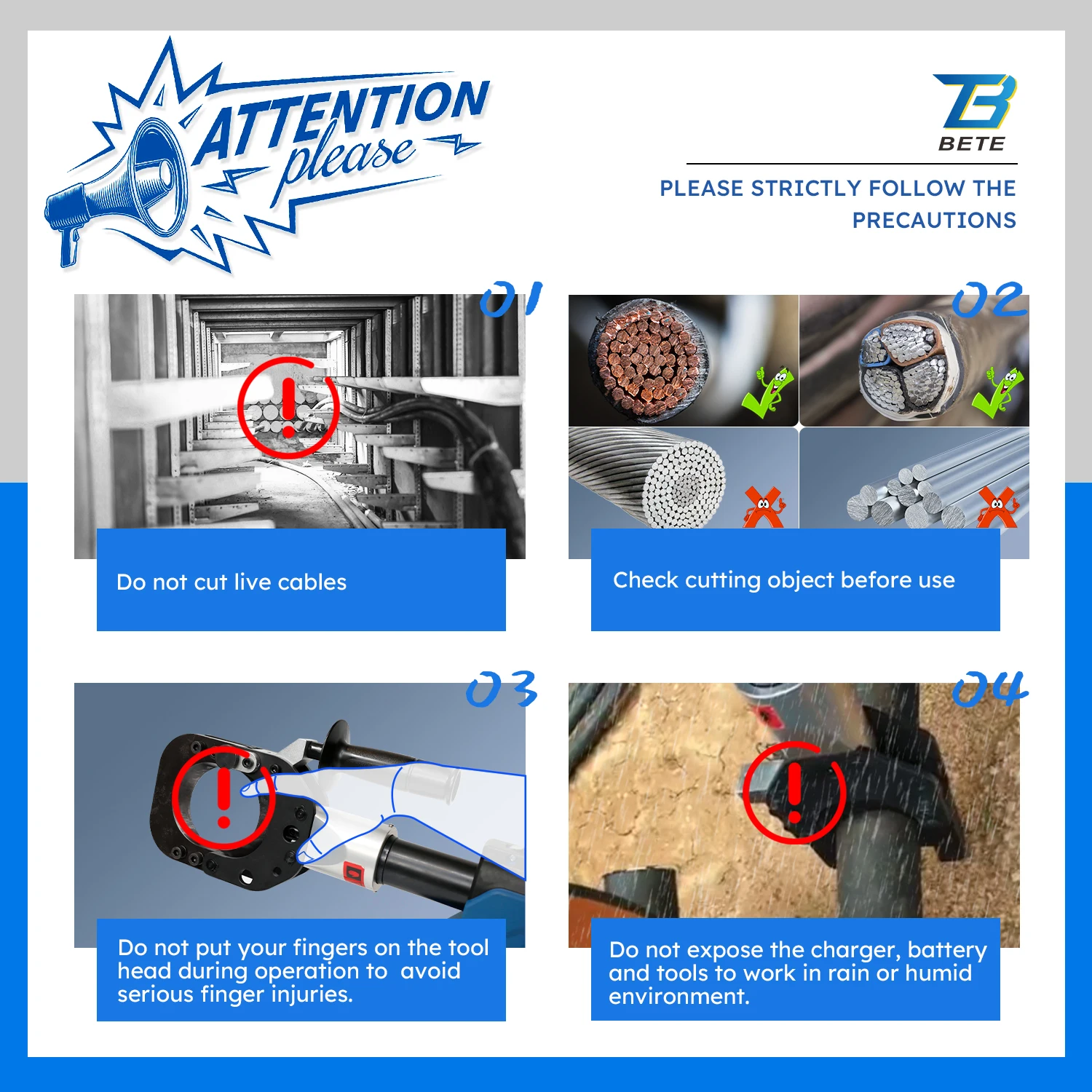 ATTENTION please

BETE

PLEASE STRICTLY FOLLOW THE PRECAUTIONS

01

Do not cut live cables

02

Check cutting object before use

03

Do not put your fingers on the tool head during operation to avoid serious finger injuries.

04

Do not expose the charger, battery and tools to work in rain or humid environment.