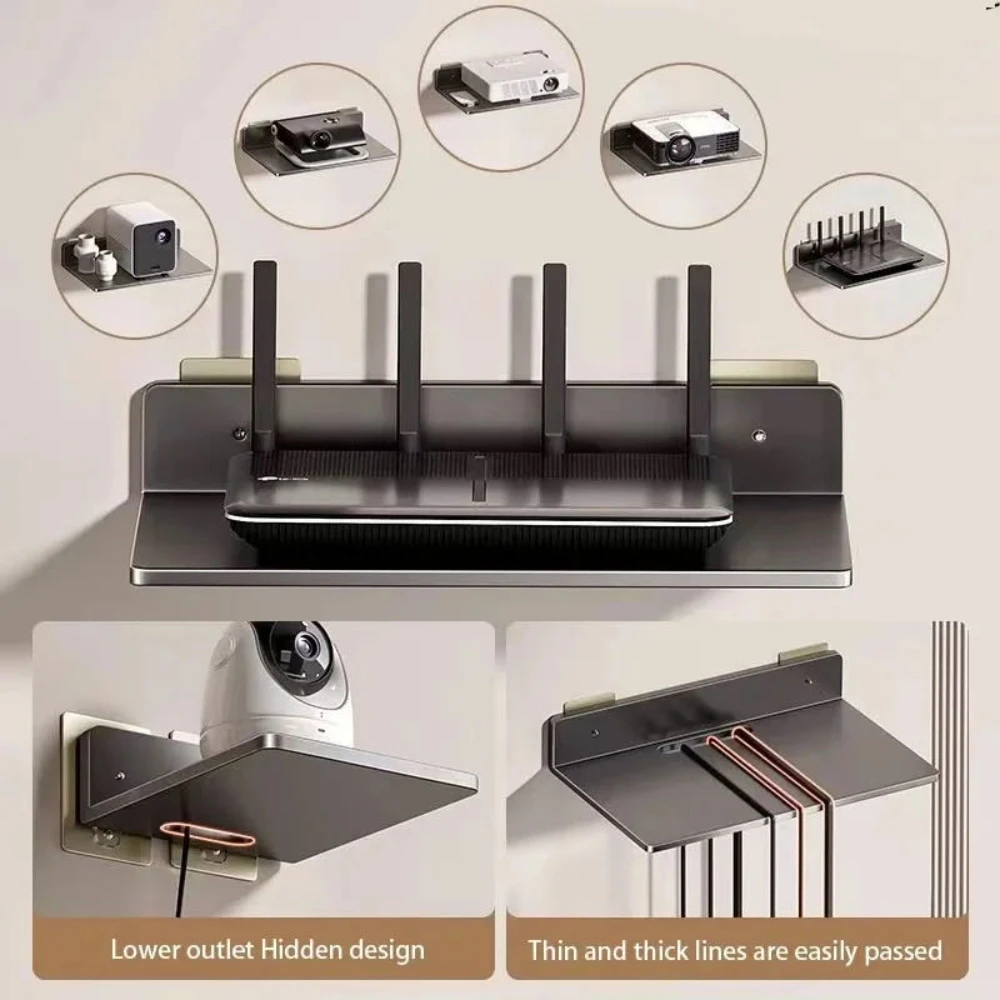 Lower outlet Hidden design

Thin and thick lines are easily passed