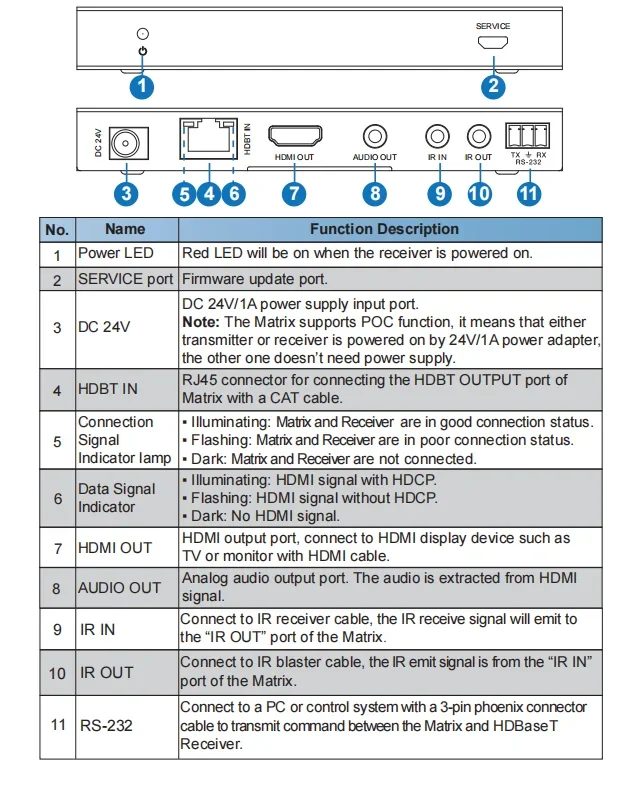 SERVICE

1 2

DC 24V HDBT IN HDMI OUT AUDIO OUT IR IN IR OUT TX ⏚ RX RS-232

3 5 4 6 7 8 9 10 11

| No. | Name | Function Description |
|---|---|---|
| 1 | Power LED | Red LED will be on when the receiver is powered on. |
| 2 | SERVICE port | Firmware update port. |
| 3 | DC 24V | DC 24V/1A power supply input port. **Note:** The Matrix supports POC function, it means that either transmitter or receiver is powered on by 24V/1A power adapter, the other one doesn't need power supply. |
| 4 | HDBT IN | RJ45 connector for connecting the HDBT OUTPUT port of Matrix with a CAT cable. |
| 5 | Connection Signal Indicator lamp | ▪ Illuminating: Matrix and Receiver are in good connection status. ▪ Flashing: Matrix and Receiver are in poor connection status. ▪ Dark: Matrix and Receiver are not connected. |
| 6 | Data Signal Indicator | ▪ Illuminating: HDMI signal with HDCP. ▪ Flashing: HDMI signal without HDCP. ▪ Dark: No HDMI signal. |
| 7 | HDMI OUT | HDMI output port, connect to HDMI display device such as TV or monitor with HDMI cable. |
| 8 | AUDIO OUT | Analog audio output port. The audio is extracted from HDMI signal. |
| 9 | IR IN | Connect to IR receiver cable, the IR receive signal will emit to the "IR OUT" port of the Matrix. |
| 10 | IR OUT | Connect to IR blaster cable, the IR emit signal is from the "IR IN" port of the Matrix. |
| 11 | RS-232 | Connect to a PC or control system with a 3-pin phoenix connector cable to transmit command between the Matrix and HDBaseT Receiver. |