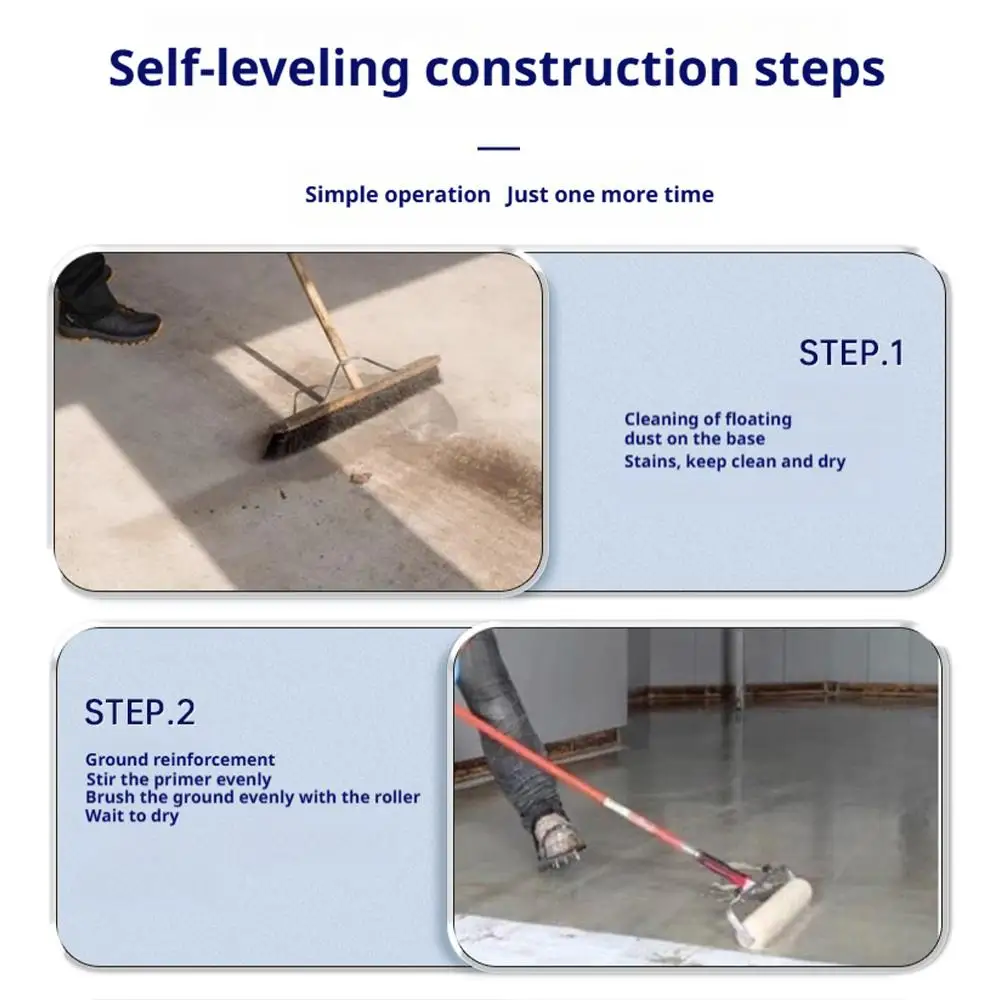 Self-leveling construction steps

Simple operation Just one more time

STEP.1

Cleaning of floating dust on the base
Stains, keep clean and dry

STEP.2

Ground reinforcement
Stir the primer evenly
Brush the ground evenly with the roller
Wait to dry