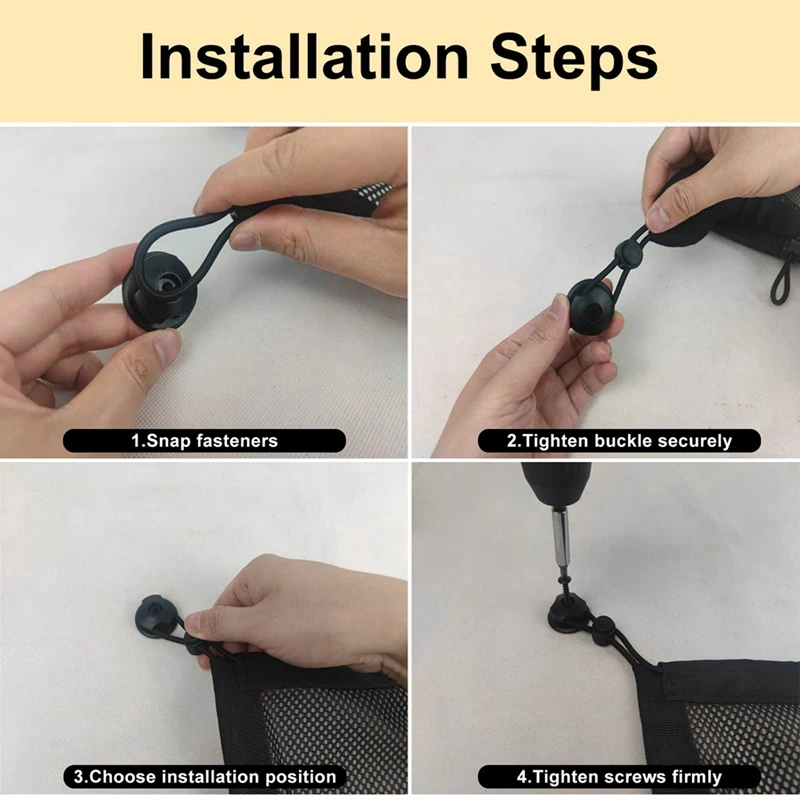 Installation Steps

1.Snap fasteners

2.Tighten buckle securely

3.Choose installation position

4.Tighten screws firmly